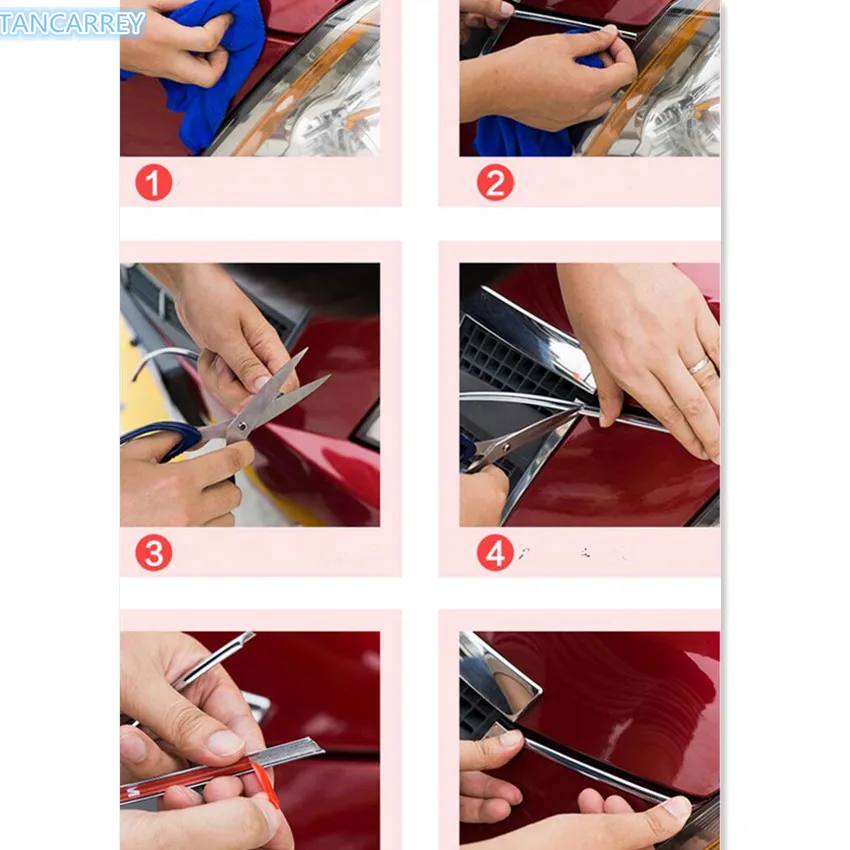 TANCARREY

1

2

3

4