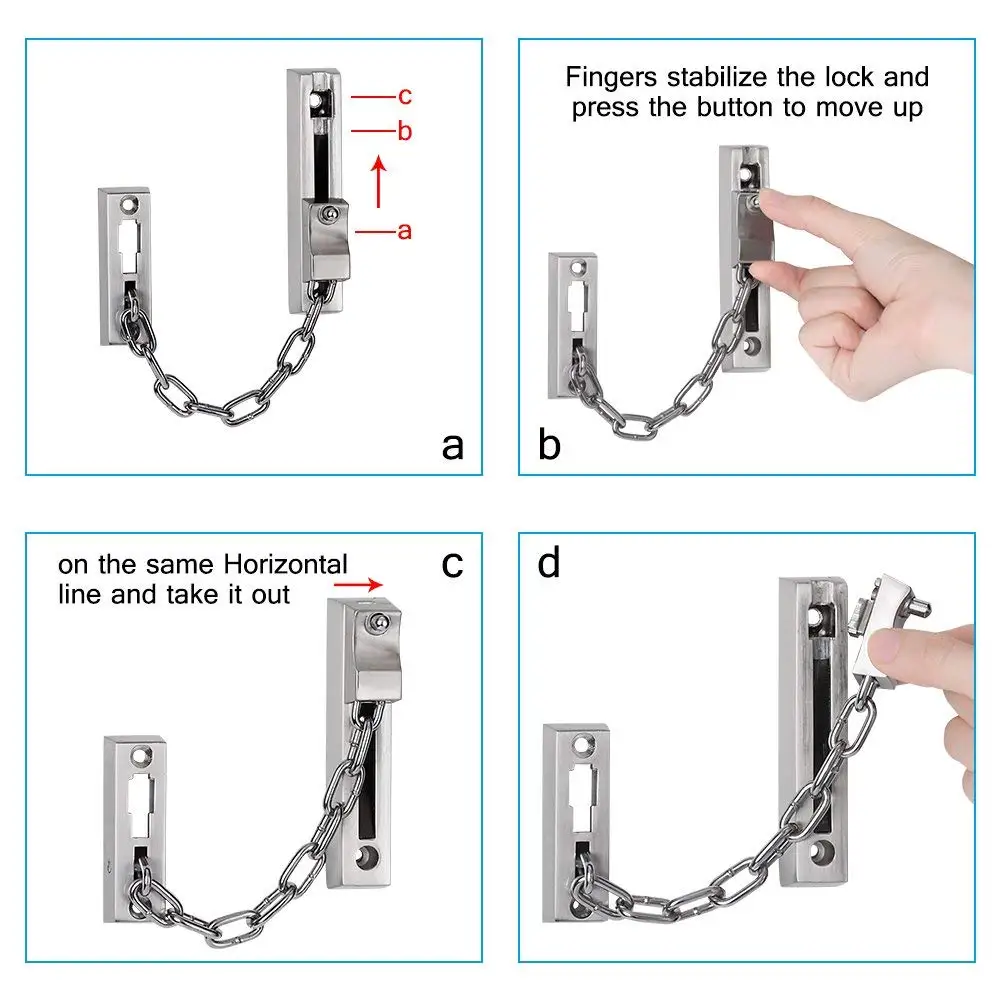 c
b
a
a

Fingers stabilize the lock and press the button to move up
b

on the same Horizontal line and take it out
c

d