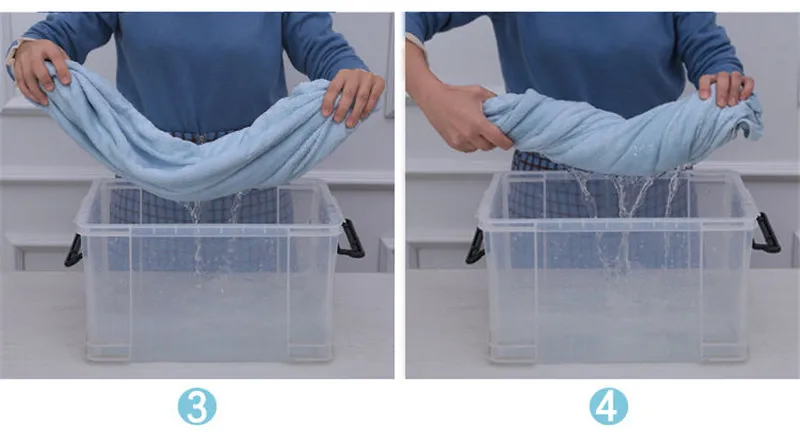 3

4