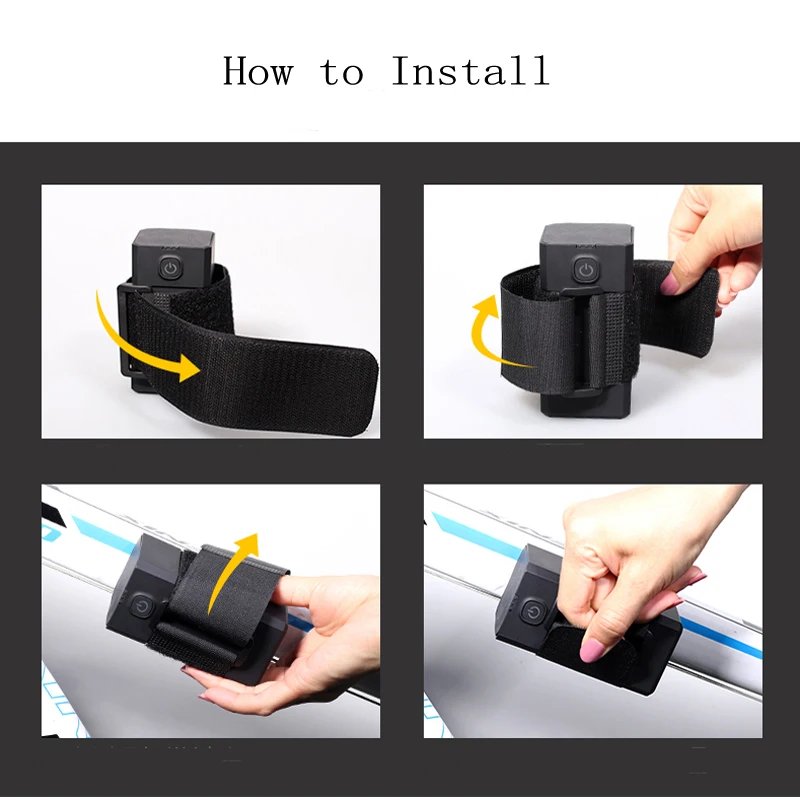 How to Install