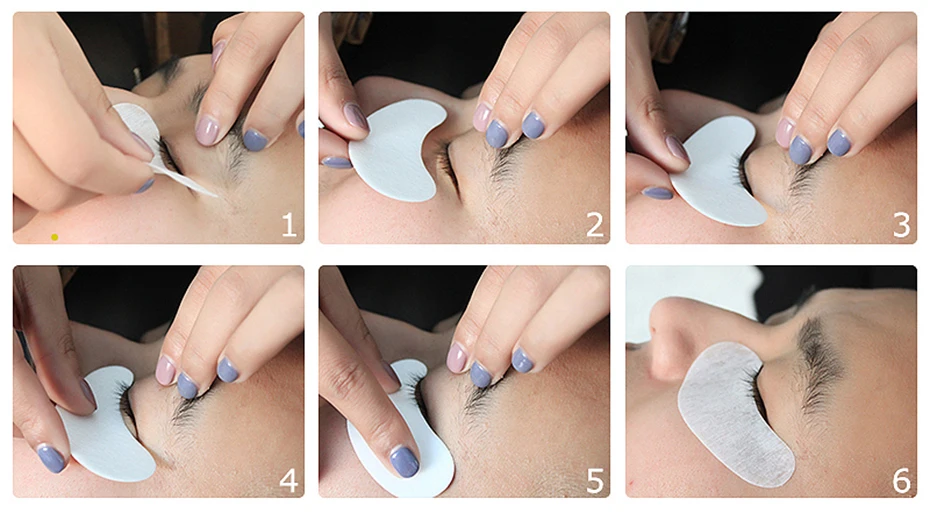 1

2

3

4

5

6