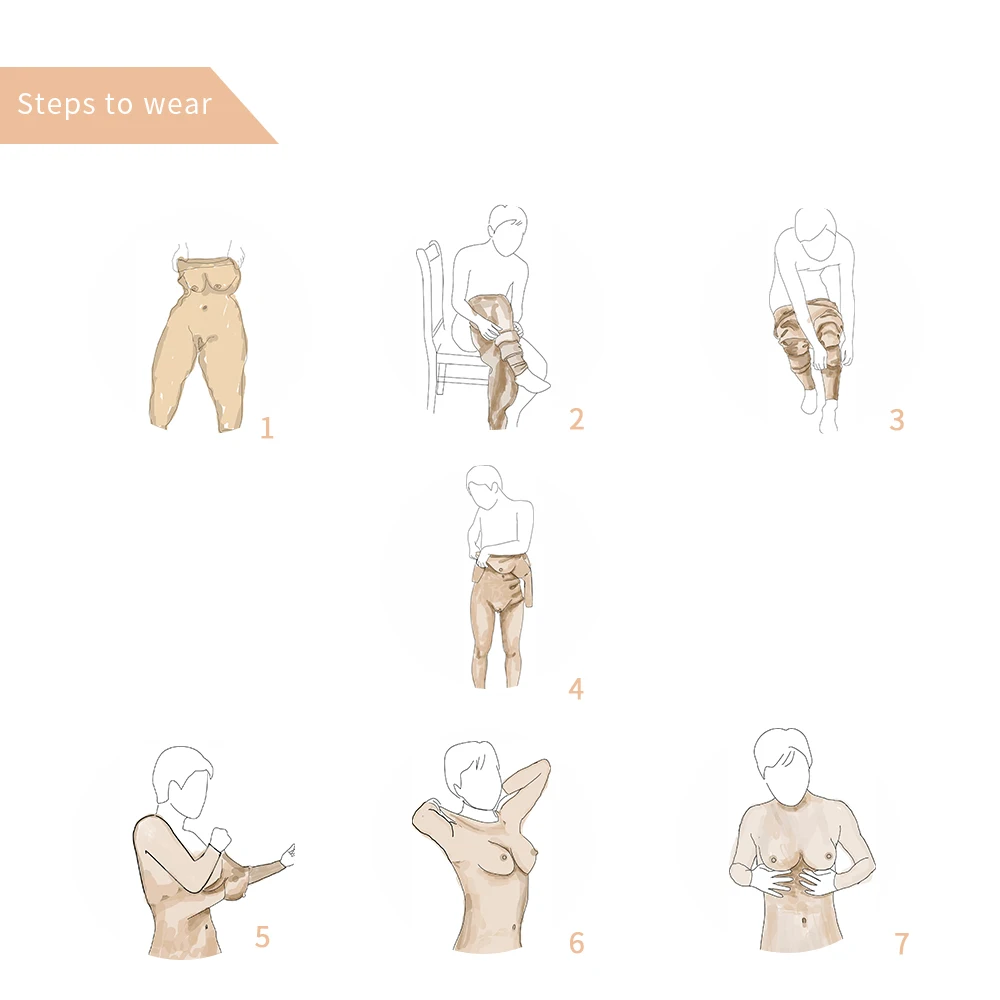 Steps to wear

1

2

3

4

5

6

7