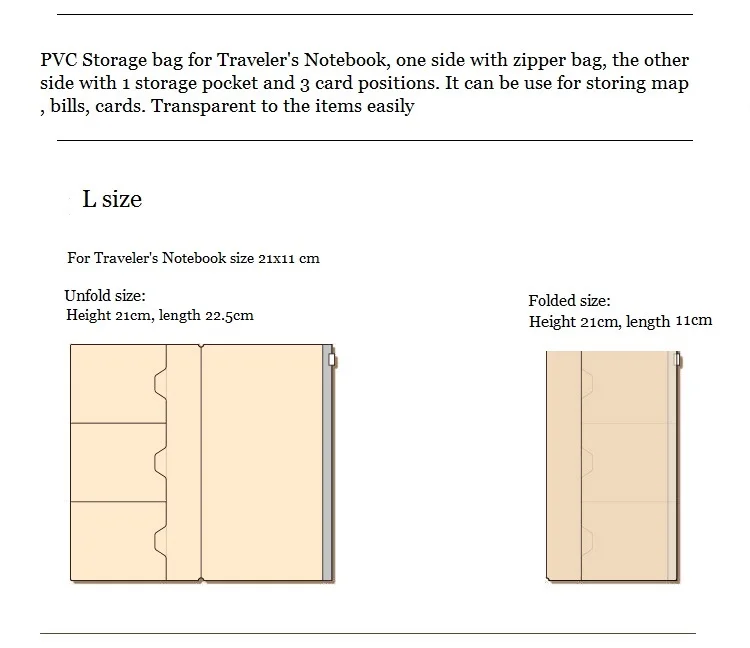 PVC Storage bag for Traveler's Notebook, one side with zipper bag, the other side with 1 storage pocket and 3 card positions. It can be use for storing map , bills, cards. Transparent to the items easily

L size

For Traveler's Notebook size 21x11 cm

Unfold size:
Height 21cm, length 22.5cm

Folded size:
Height 21cm, length 11cm