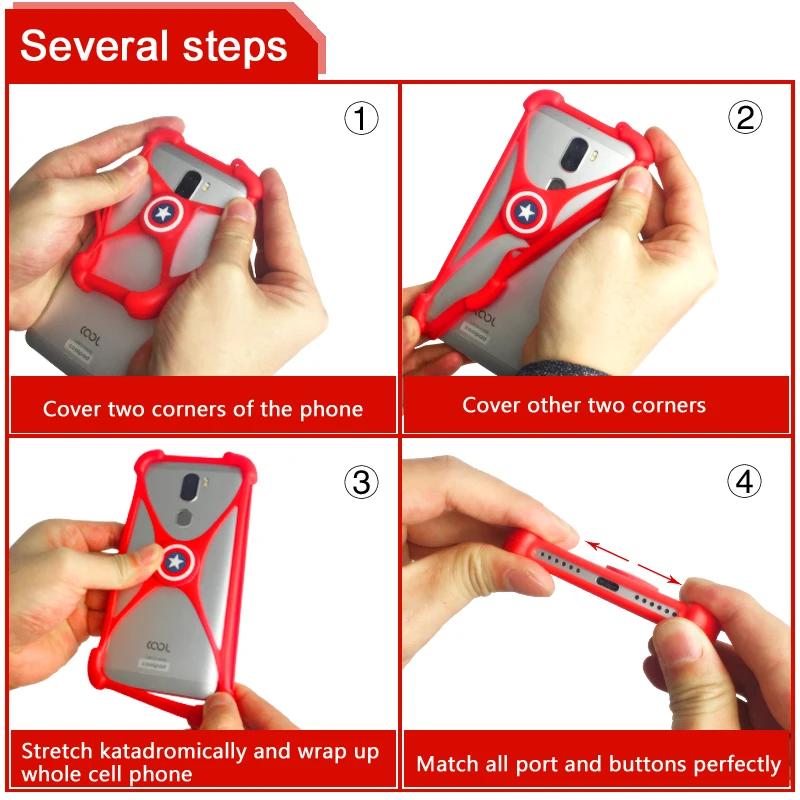 Several steps

①

COOL
coolpad

Cover two corners of the phone

②

COOL
coolpad

Cover other two corners

③

COOL
coolpad

Stretch katadromically and wrap up whole cell phone

④

Match all port and buttons perfectly