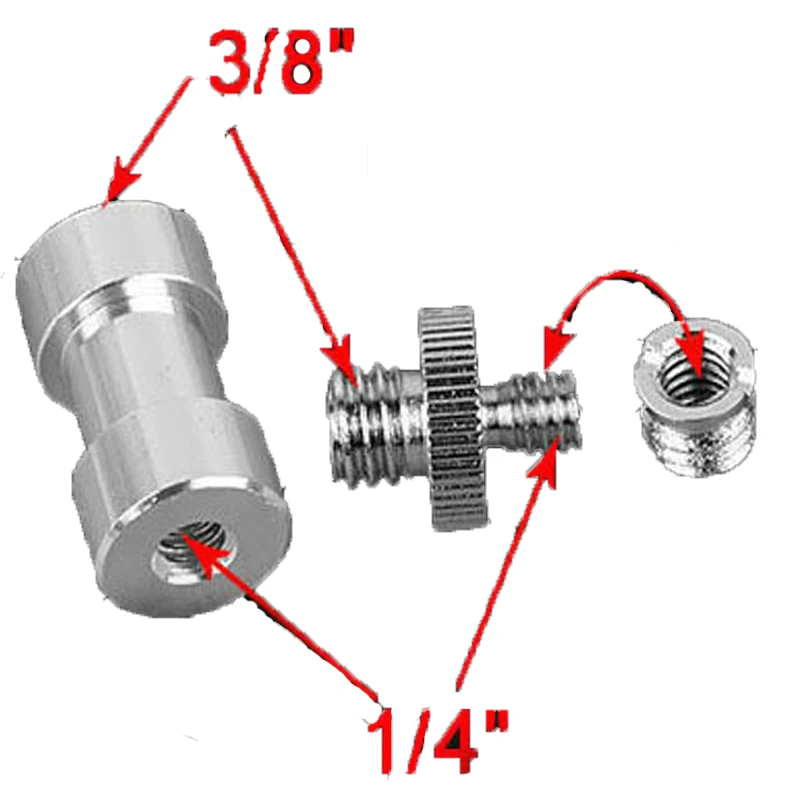 3/8"

1/4"