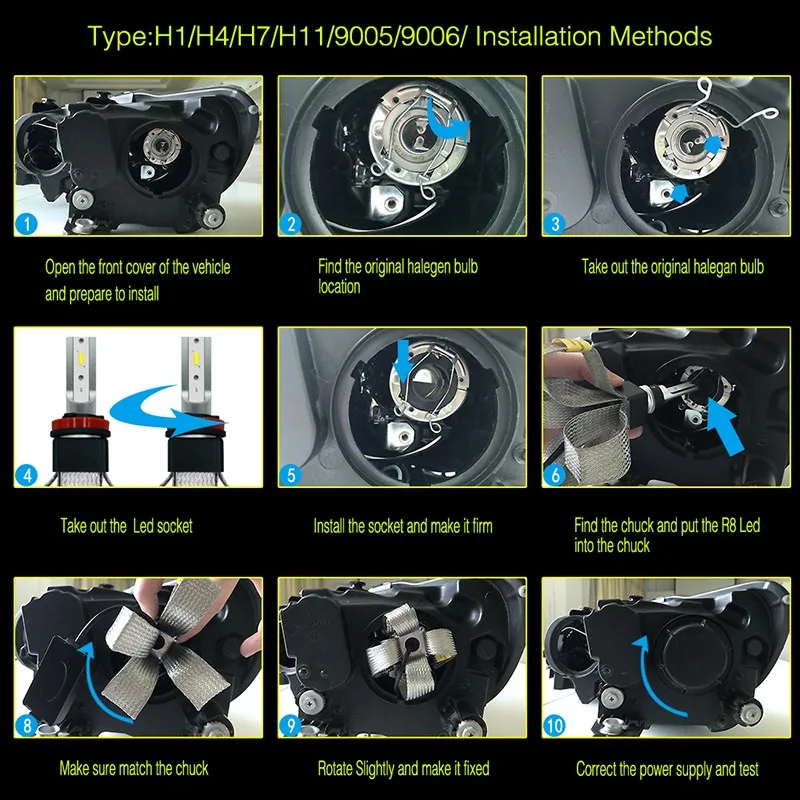 Type:H1/H4/H7/H11/9005/9006/ Installation Methods

1

Open the front cover of the vehicle and prepare to install

2

Find the original halegen bulb location

3

Take out the original halegan bulb

4

Take out the Led socket

5

Install the socket and make it firm

6

Find the chuck and put the R8 Led into the chuck

8

Make sure match the chuck

9

Rotate Slightly and make it fixed

10

Correct the power supply and test