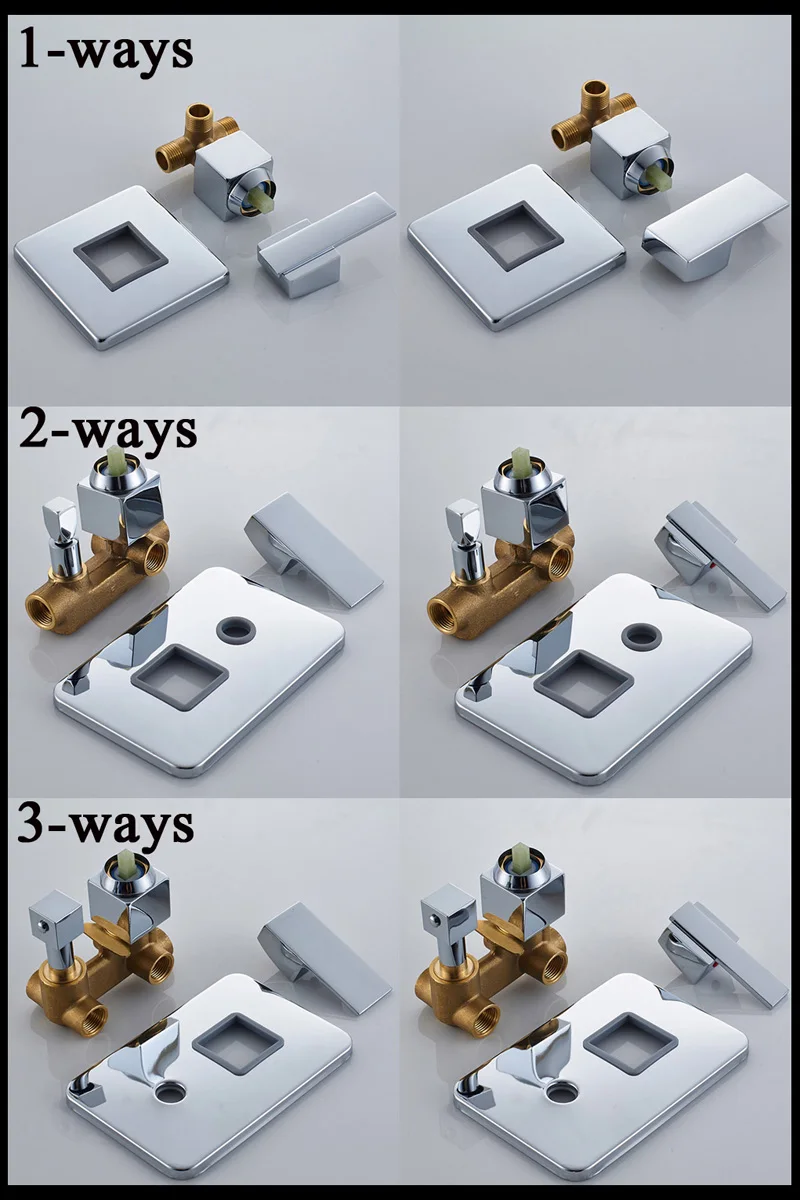 1-ways

2-ways

3-ways