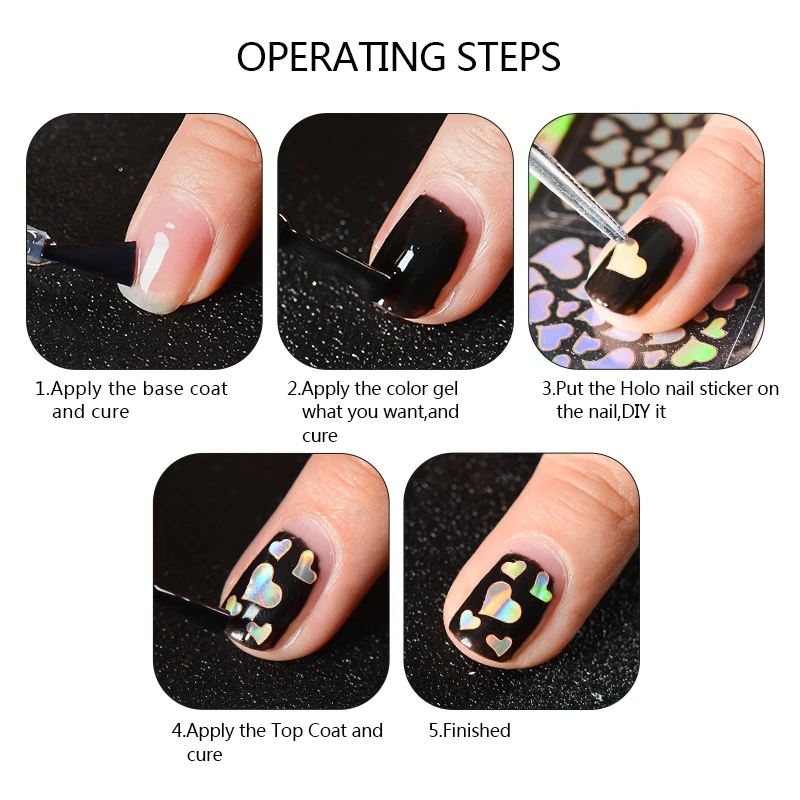 OPERATING STEPS

1.Apply the base coat and cure

2.Apply the color gel what you want,and cure

3.Put the Holo nail sticker on the nail,DIY it

4.Apply the Top Coat and cure

5.Finished