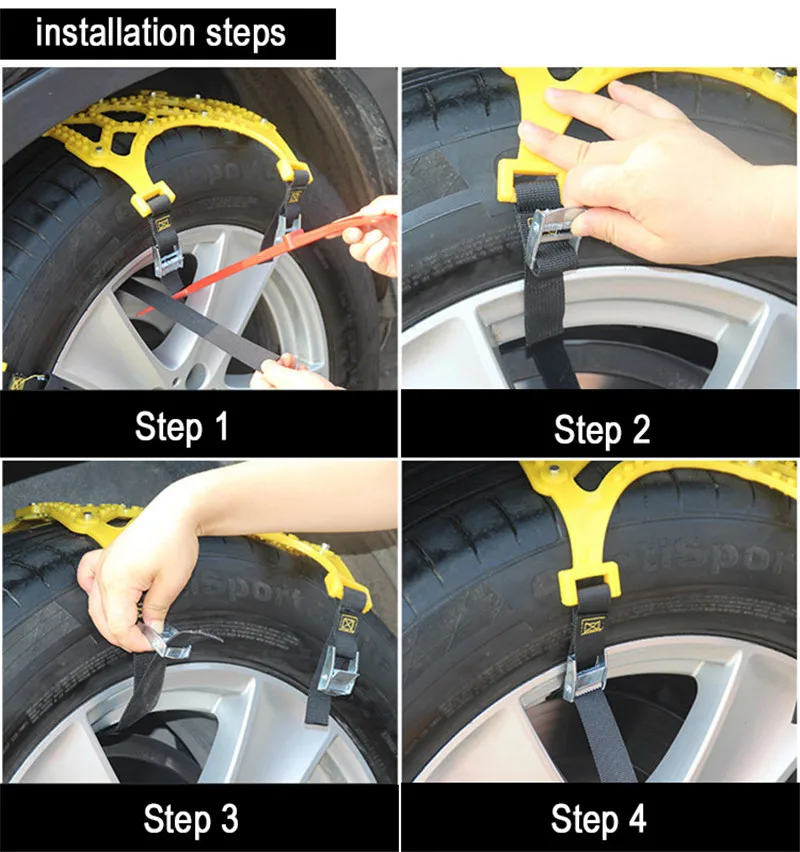 installation steps

Step 1

Step 2

Step 3

Step 4