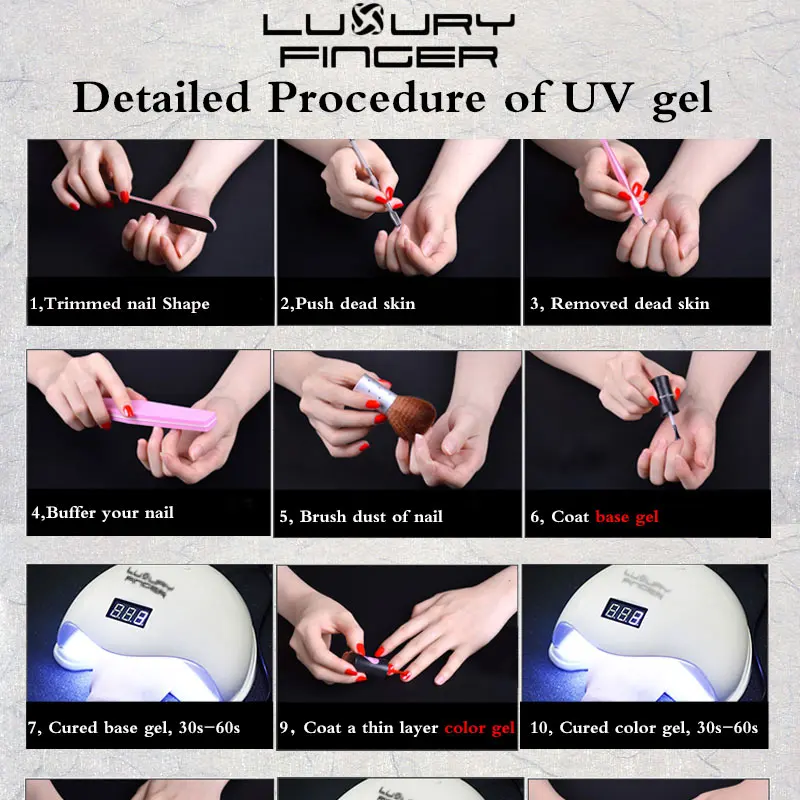 LUXURY FINGER

Detailed Procedure of UV gel

1,Trimmed nail Shape

2,Push dead skin

3, Removed dead skin

4,Buffer your nail

5, Brush dust of nail

6, Coat base gel

LUXURY FINGER

888

7, Cured base gel, 30s-60s

9, Coat a thin layer color gel

LUXURY FINGER

888

10, Cured color gel, 30s-60s