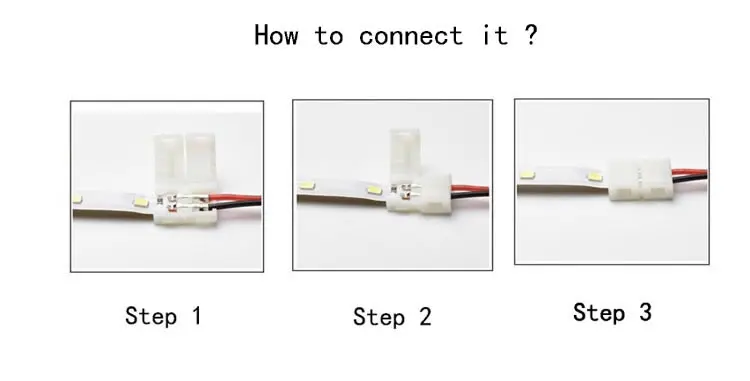 How to connect it ?

Step 1

Step 2

Step 3