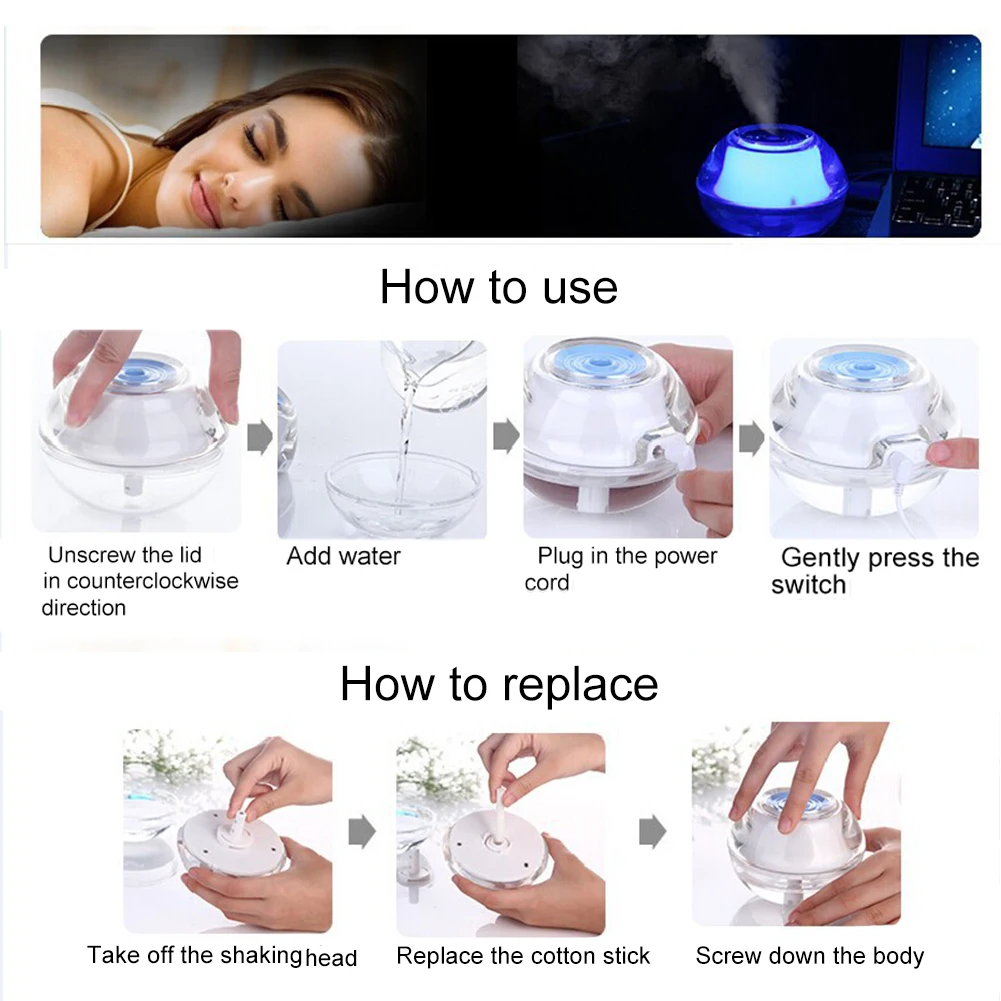 How to use

Unscrew the lid in counterclockwise direction

Add water

Plug in the power cord

Gently press the switch

How to replace

Take off the shaking head

Replace the cotton stick

Screw down the body