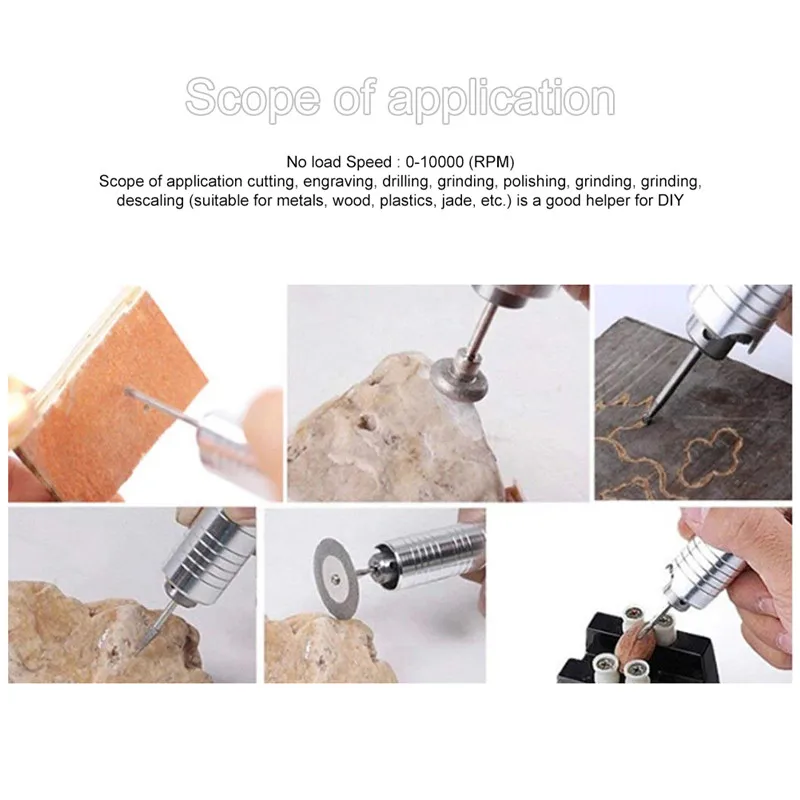 Scope of application

No load Speed : 0-10000 (RPM)
Scope of application cutting, engraving, drilling, grinding, polishing, grinding, grinding, descaling (suitable for metals, wood, plastics, jade, etc.) is a good helper for DIY