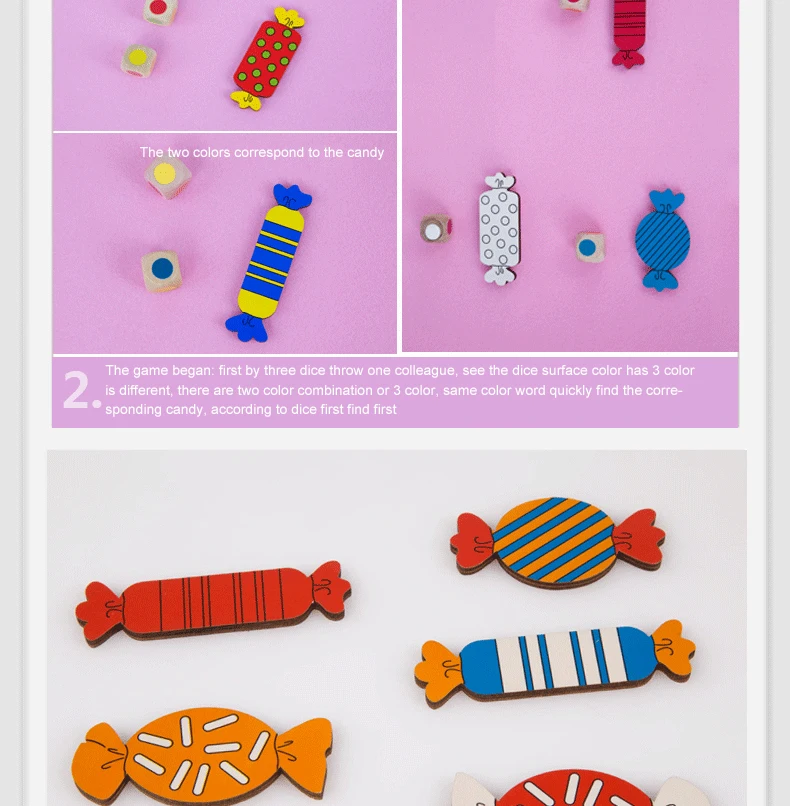 The two colors correspond to the candy

2. The game began: first by three dice throw one colleague, see the dice surface color has 3 color is different, there are two color combination or 3 color, same color word quickly find the corresponding candy, according to dice first find first