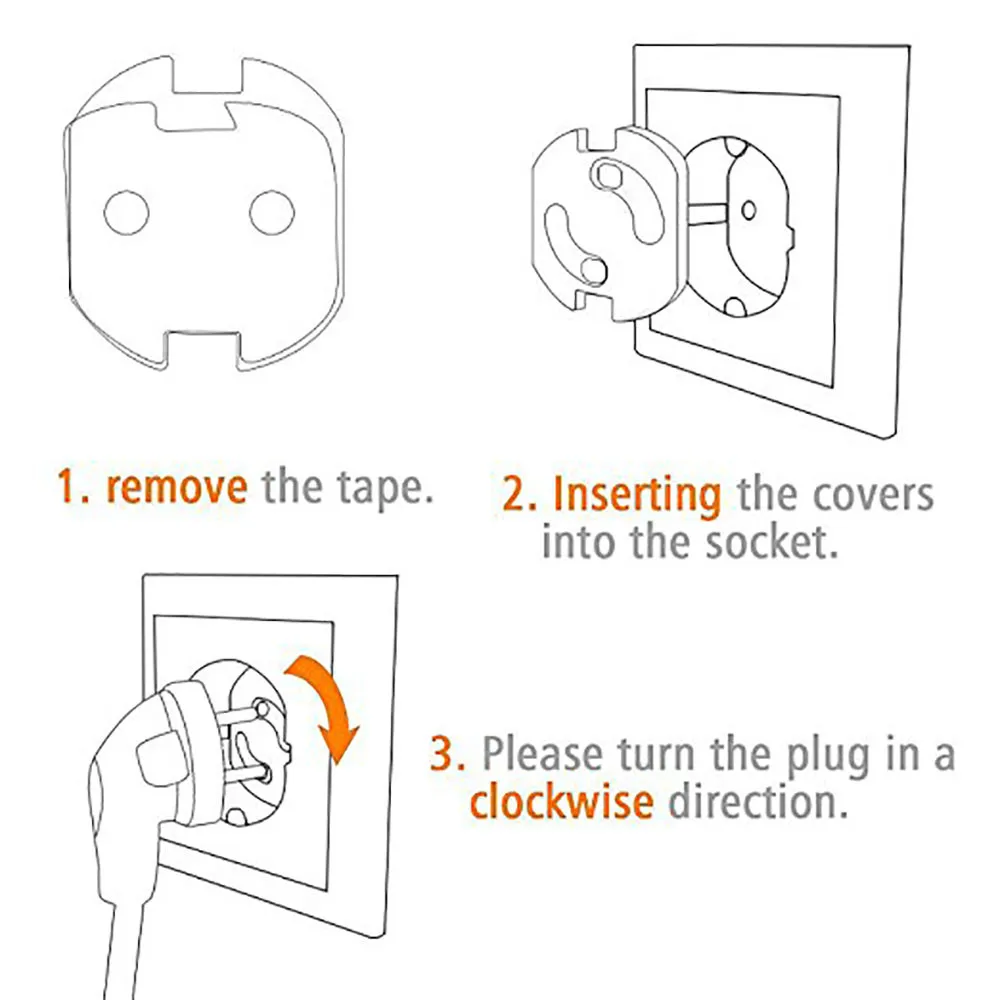 1. remove the tape.

2. Inserting the covers into the socket.

3. Please turn the plug in a clockwise direction.