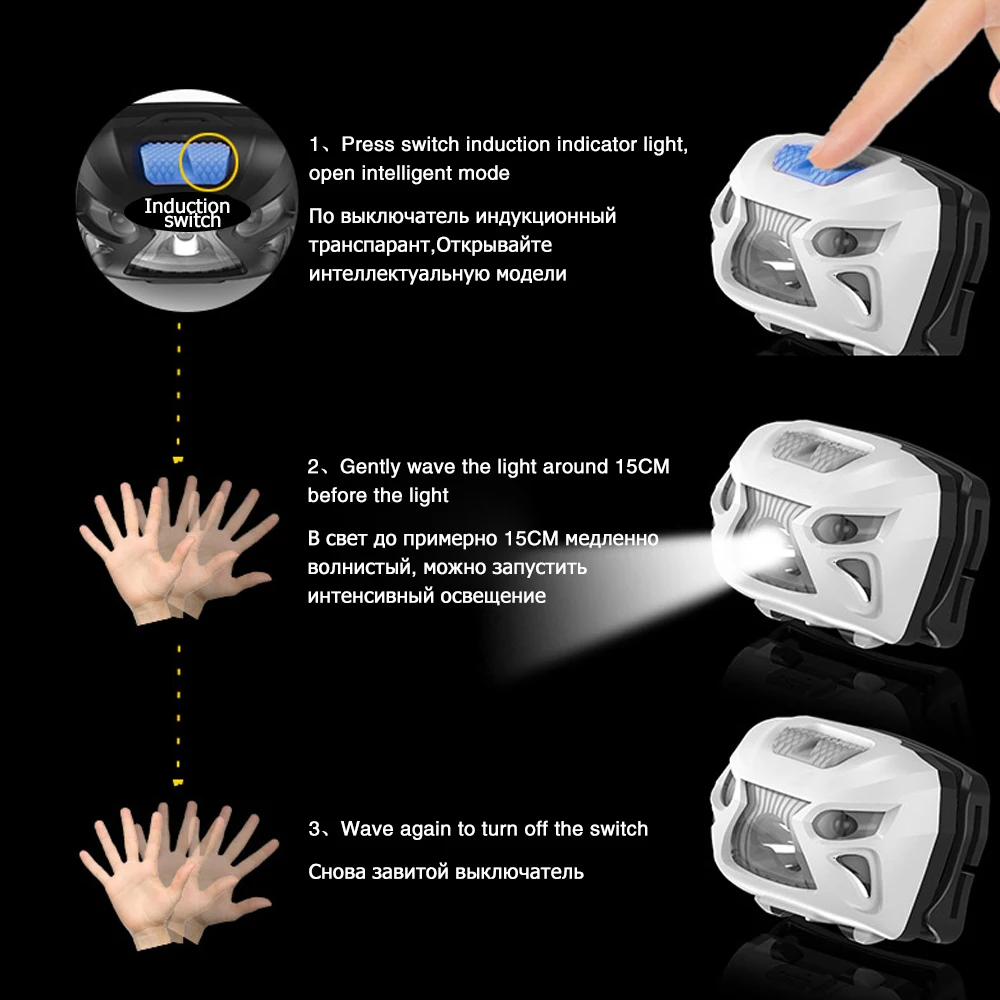 Induction switch

1、Press switch induction indicator light, open intelligent mode

По выключатель индукционный транспарант,Открывайте интеллектуальную модели

2、Gently wave the light around 15CM before the light

В свет до примерно 15CM медленно волнистый, можно запустить интенсивный освещение

3、Wave again to turn off the switch

Снова завитой выключатель