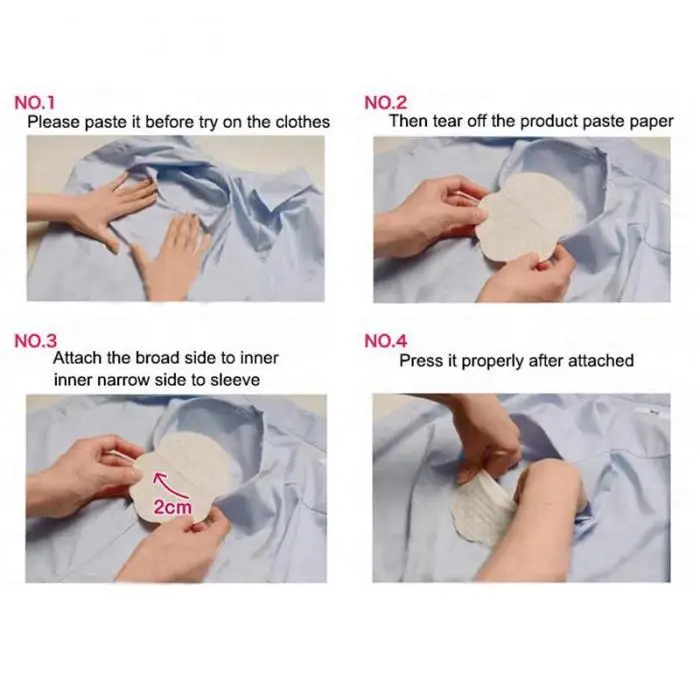 NO.1
Please paste it before try on the clothes

NO.2
Then tear off the product paste paper

NO.3
Attach the broad side to inner
inner narrow side to sleeve

2cm

NO.4
Press it properly after attached