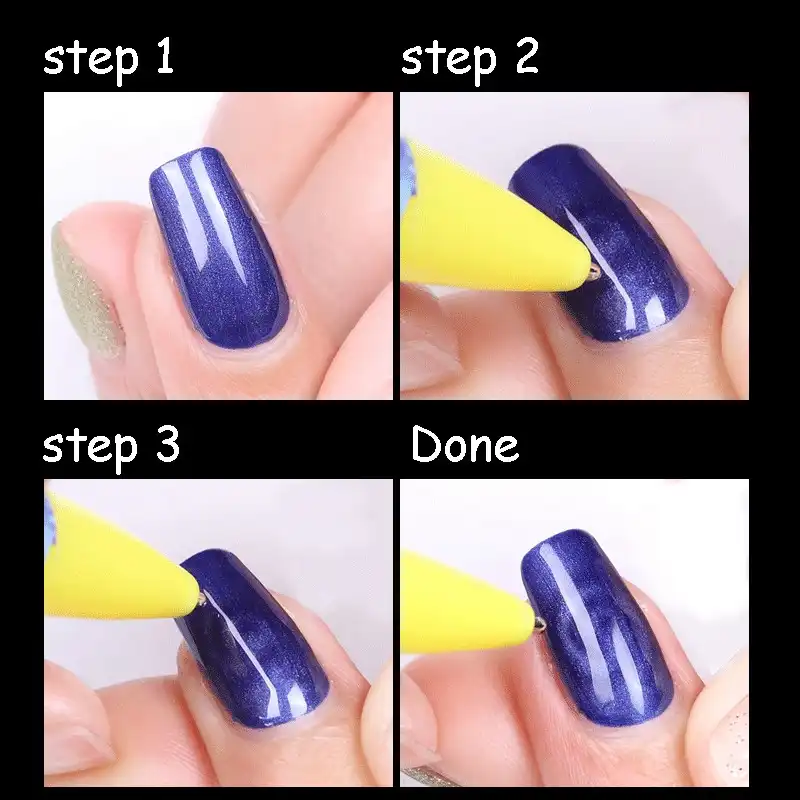 step 1

step 2

step 3

Done