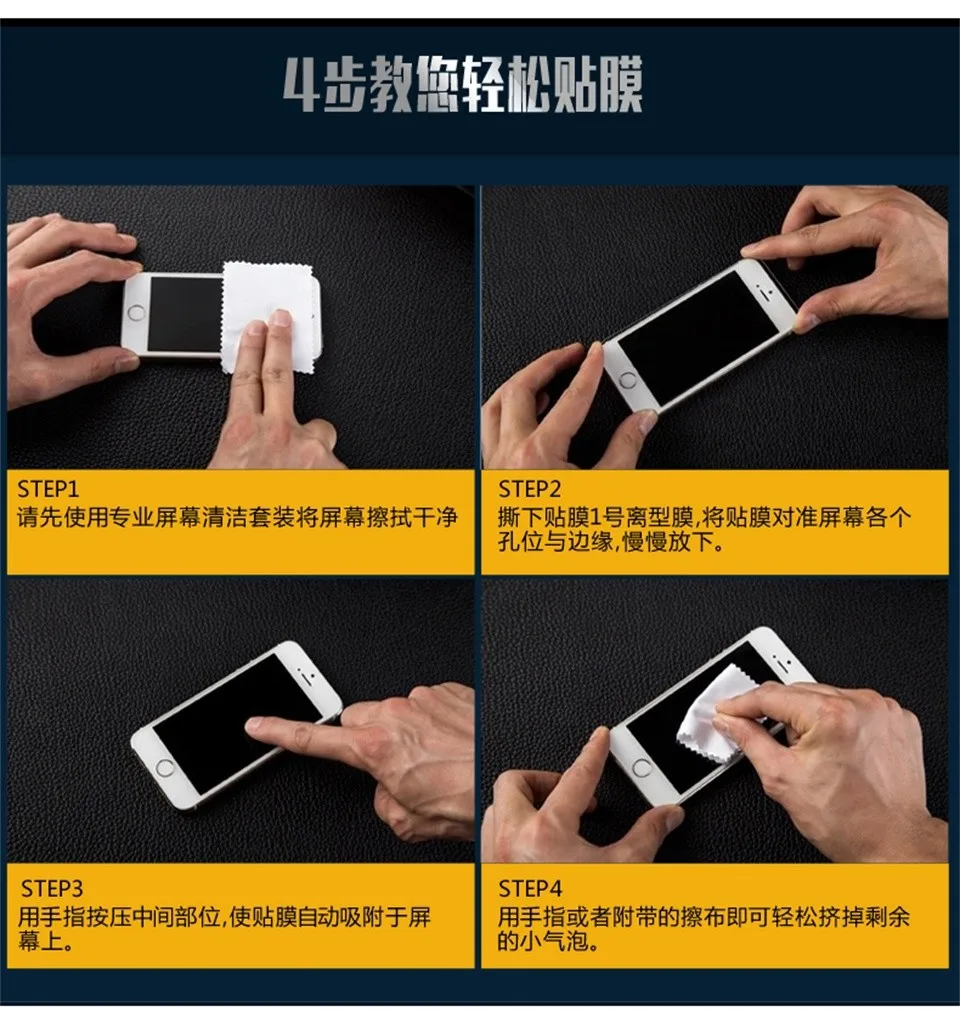 4步教您轻松贴膜

STEP1
请先使用专业屏幕清洁套装将屏幕擦拭干净

STEP2
撕下贴膜1号离型膜,将贴膜对准屏幕各个孔位与边缘,慢慢放下。

STEP3
用手指按压中间部位,使贴膜自动吸附于屏幕上。

STEP4
用手指或者附带的擦布即可轻松挤掉剩余的小气泡。