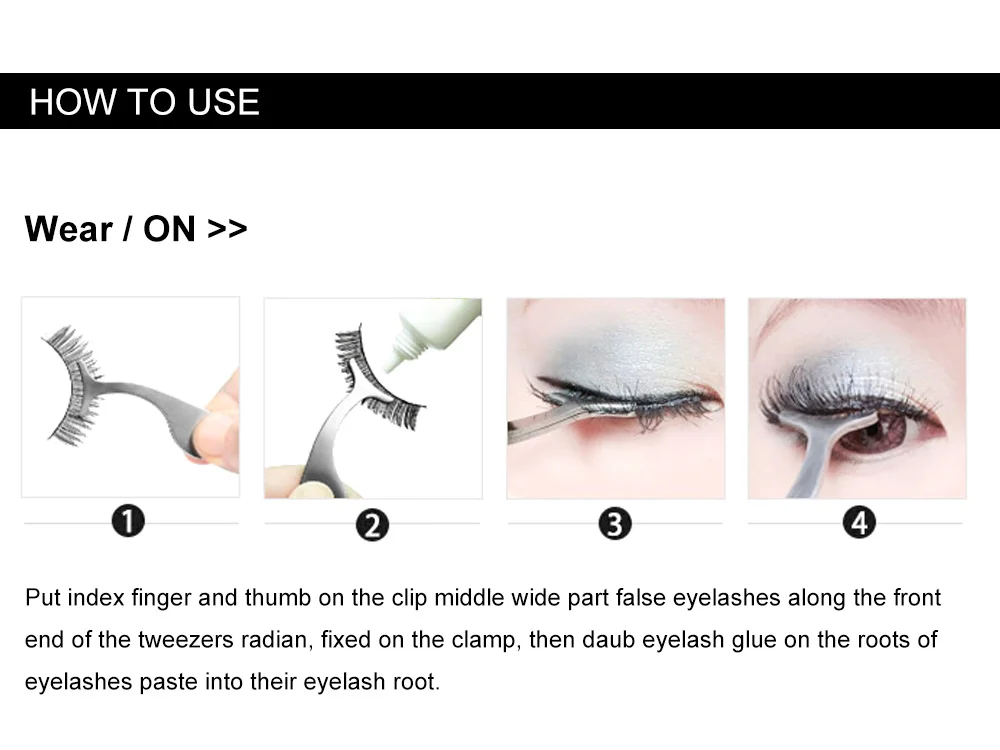 HOW TO USE

Wear / ON >>

1

2

3

4

Put index finger and thumb on the clip middle wide part false eyelashes along the front end of the tweezers radian, fixed on the clamp, then daub eyelash glue on the roots of eyelashes paste into their eyelash root.