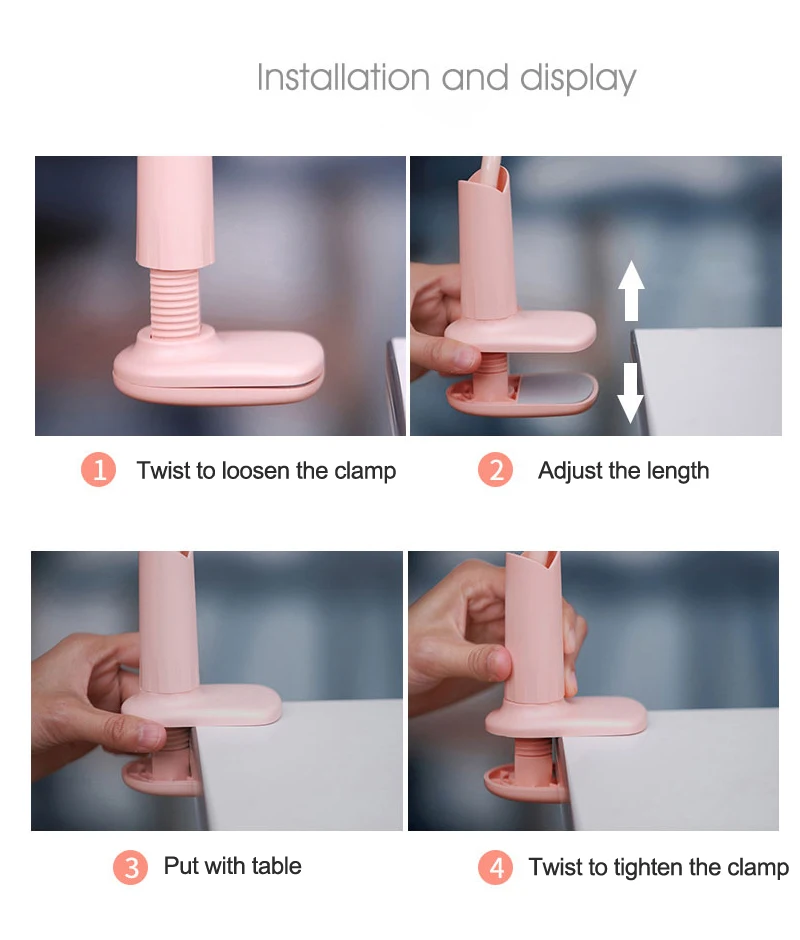 Installation and display

1 Twist to loosen the clamp

2 Adjust the length

3 Put with table

4 Twist to tighten the clamp