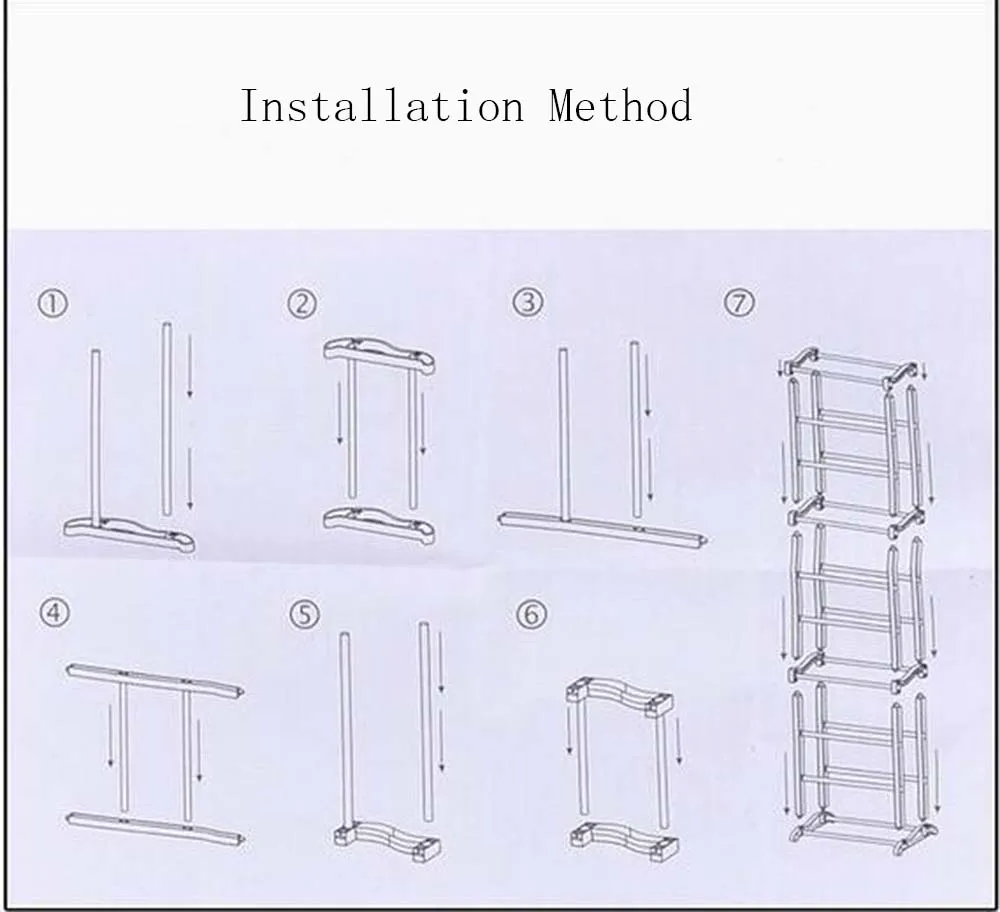 Installation Method

①

②

③

⑦

④

⑤

⑥