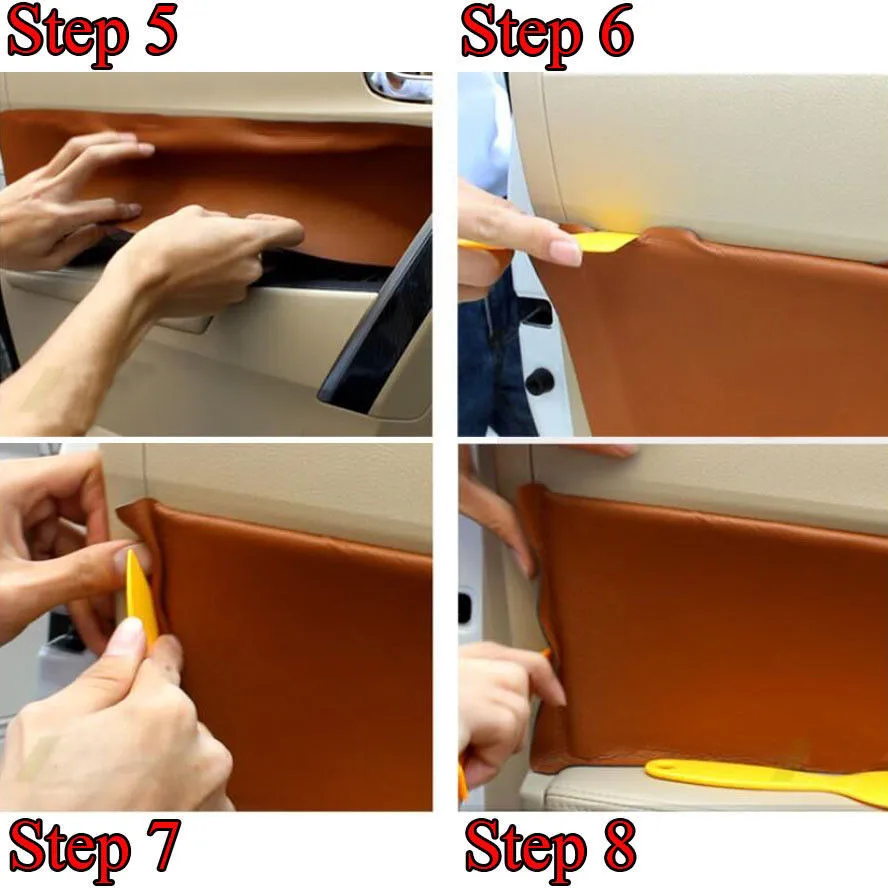 Step 5

Step 6

Step 7

Step 8