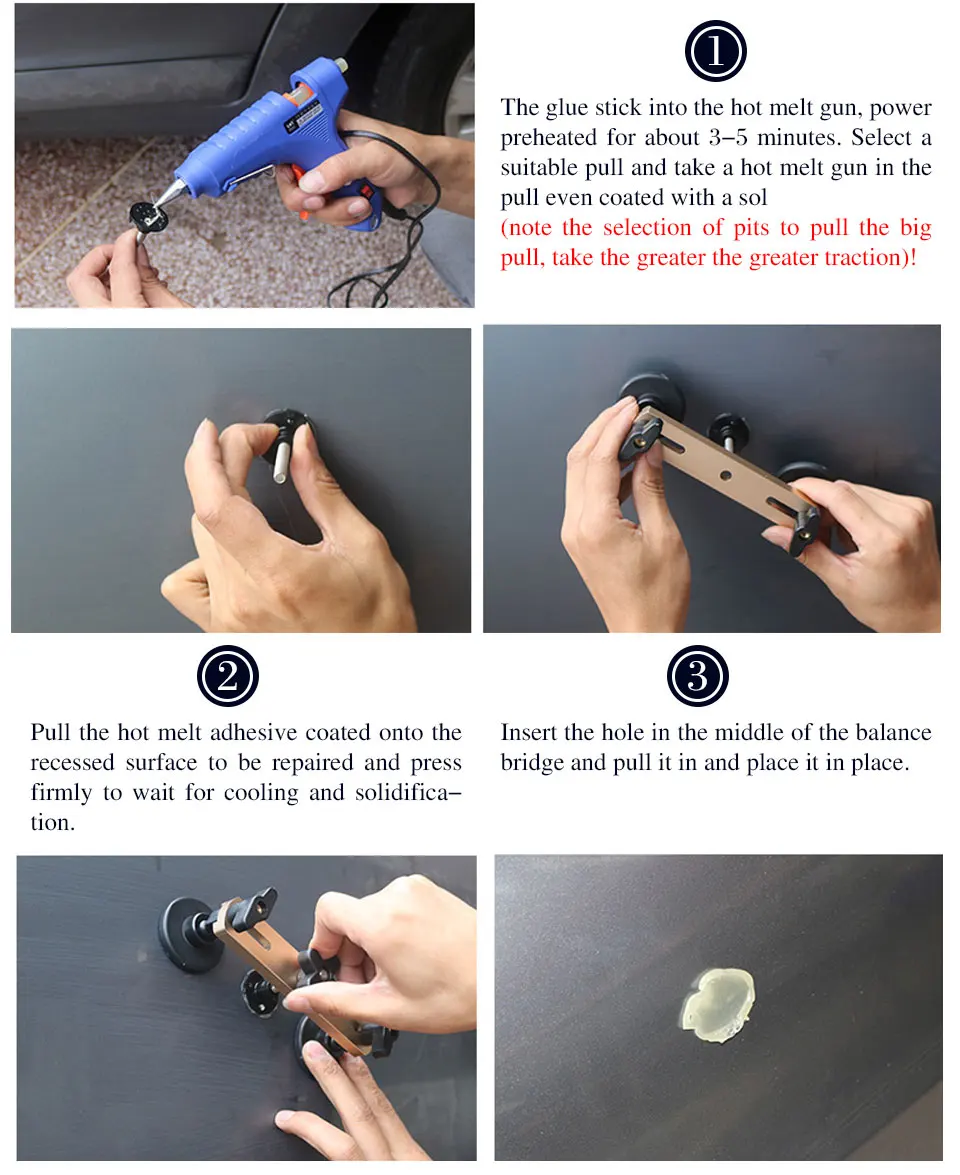 1

The glue stick into the hot melt gun, power preheated for about 3–5 minutes. Select a suitable pull and take a hot melt gun in the pull even coated with a sol

(note the selection of pits to pull the big pull, take the greater the greater traction)!

2

Pull the hot melt adhesive coated onto the recessed surface to be repaired and press firmly to wait for cooling and solidification.

3

Insert the hole in the middle of the balance bridge and pull it in and place it in place.