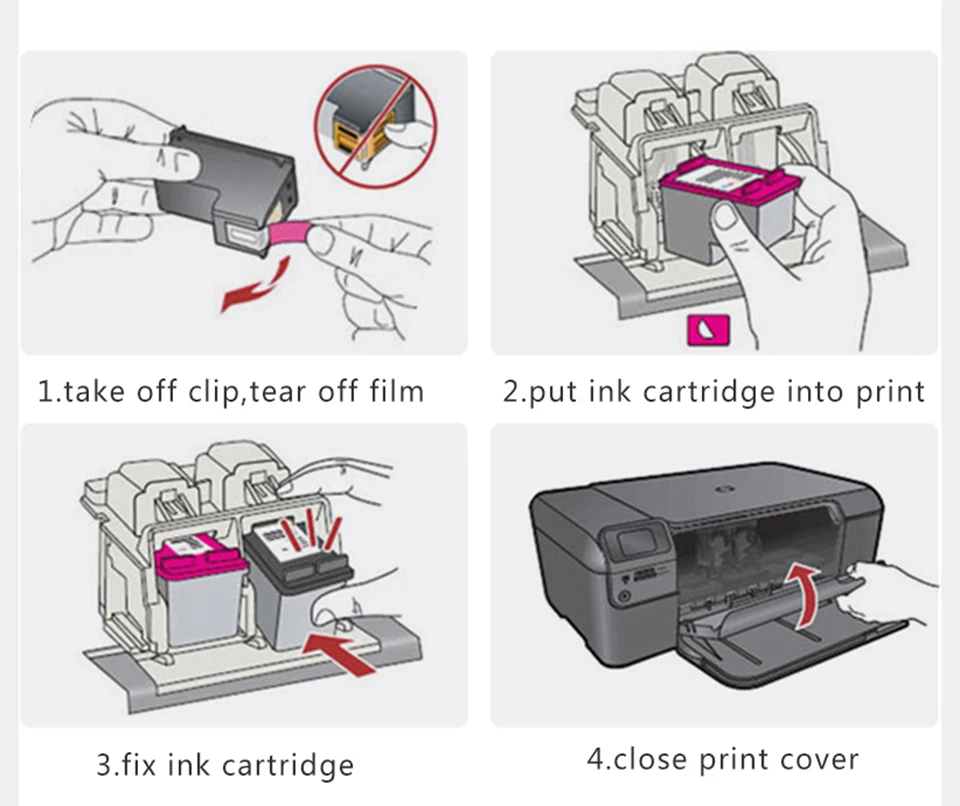 1.take off clip,tear off film

2.put ink cartridge into print

3.fix ink cartridge

4.close print cover