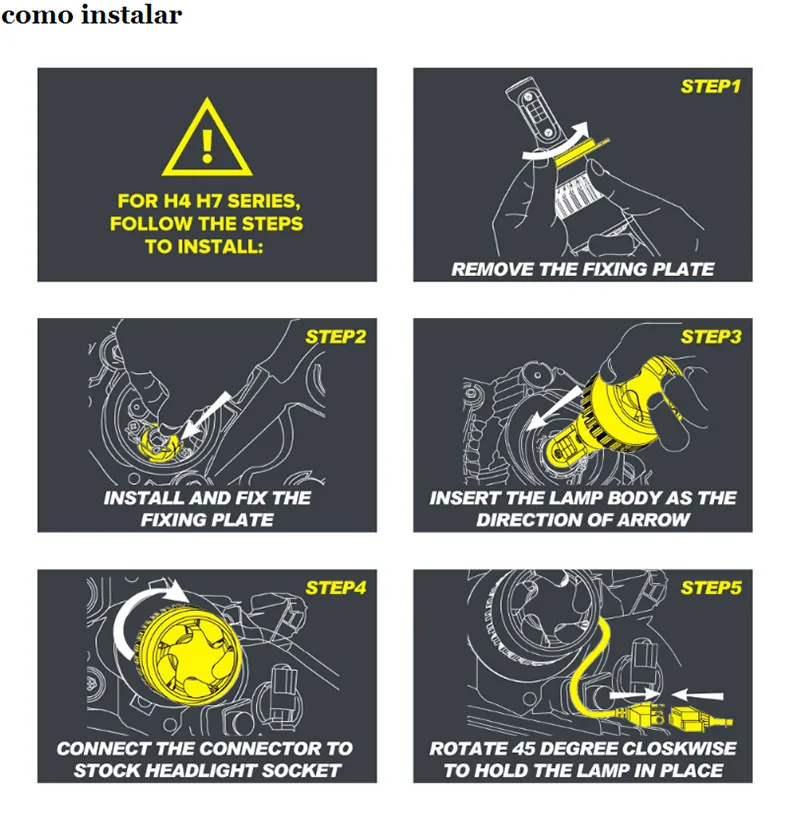 como instalar

FOR H4 H7 SERIES, FOLLOW THE STEPS TO INSTALL:

STEP1

REMOVE THE FIXING PLATE

STEP2

INSTALL AND FIX THE FIXING PLATE

STEP3

INSERT THE LAMP BODY AS THE DIRECTION OF ARROW

STEP4

CONNECT THE CONNECTOR TO STOCK HEADLIGHT SOCKET

STEP5

ROTATE 45 DEGREE CLOSKWISE TO HOLD THE LAMP IN PLACE