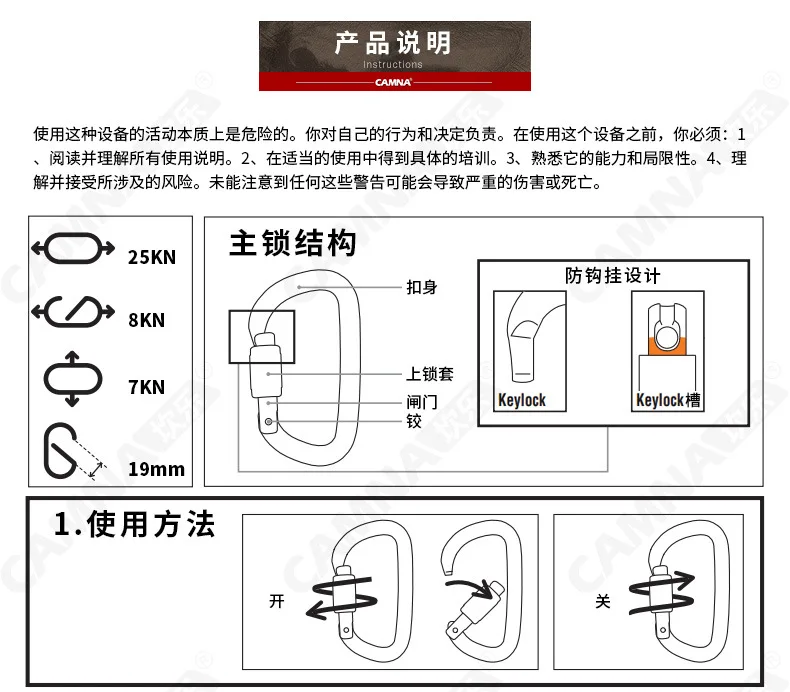 产品说明
Instructions
CAMNA

使用这种设备的活动本质上是危险的。你对自己的行为和决定负责。在使用这个设备之前，你必须：1、阅读并理解所有使用说明。2、在适当的使用中得到具体的培训。3、熟悉它的能力和局限性。4、理解并接受所涉及的风险。未能注意到任何这些警告可能会导致严重的伤害或死亡。

25KN
8KN
7KN
19mm

主锁结构
扣身
上锁套
闸门
铰

防钩挂设计
Keylock
Keylock槽

1.使用方法
开
关