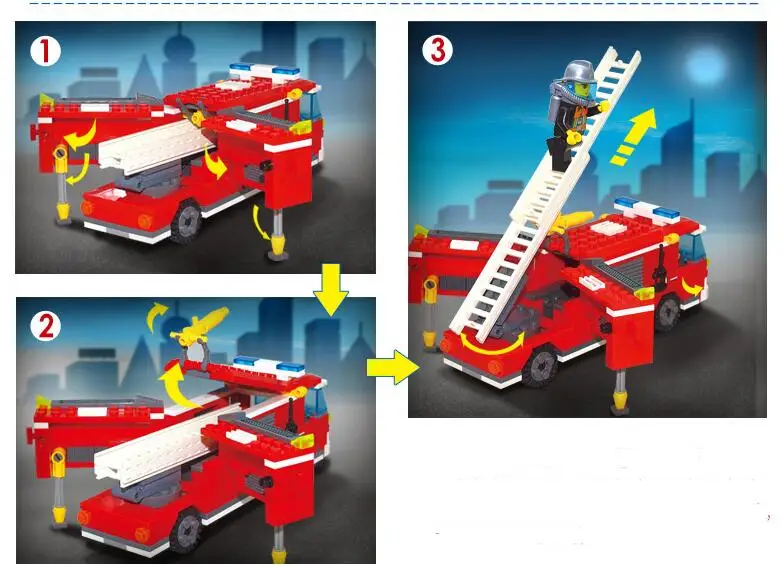 1

2

3