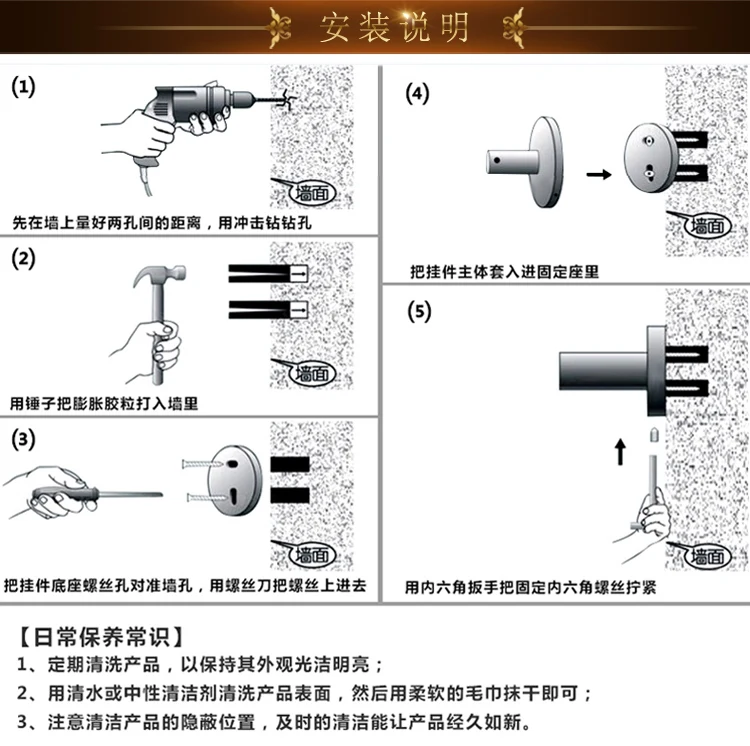 安装说明

(1)

墙面

先在墙上量好两孔间的距离，用冲击钻钻孔

(2)

墙面

用锤子把膨胀胶粒打入墙里

(3)

墙面

把挂件底座螺丝孔对准墙孔，用螺丝刀把螺丝上进去

(4)

墙面

把挂件主体套入进固定座里

(5)

墙面

用内六角扳手把固定内六角螺丝拧紧

【日常保养常识】
1、定期清洗产品，以保持其外观光洁明亮；
2、用清水或中性清洁剂清洗产品表面，然后用柔软的毛巾抹干即可；
3、注意清洁产品的隐蔽位置，及时的清洁能让产品经久如新。