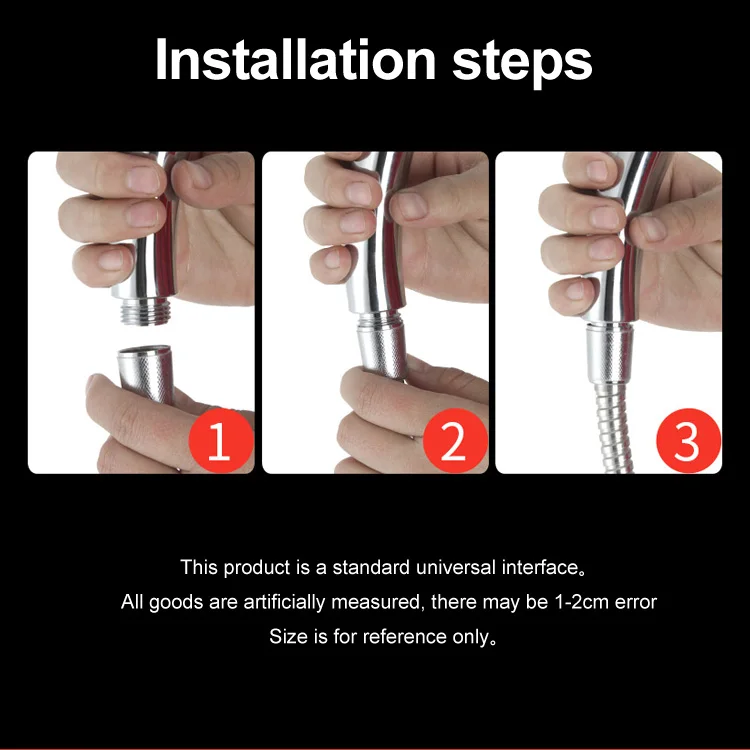 Installation steps

1

2

3

This product is a standard universal interface。
All goods are artificially measured, there may be 1-2cm error
Size is for reference only。