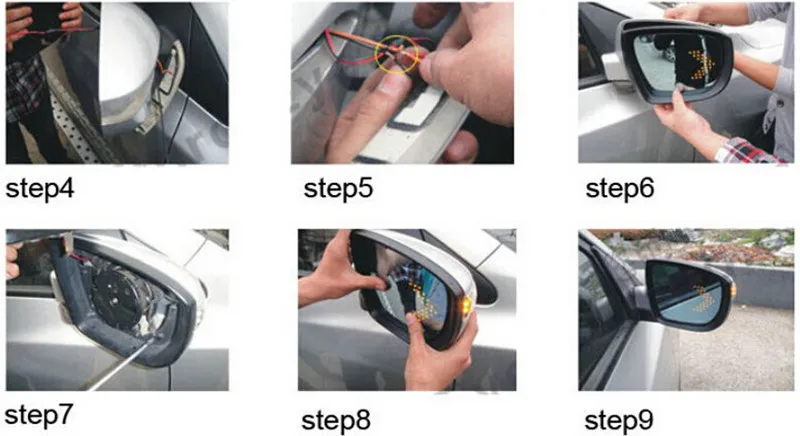 step4

step5

step6

step7

step8

step9