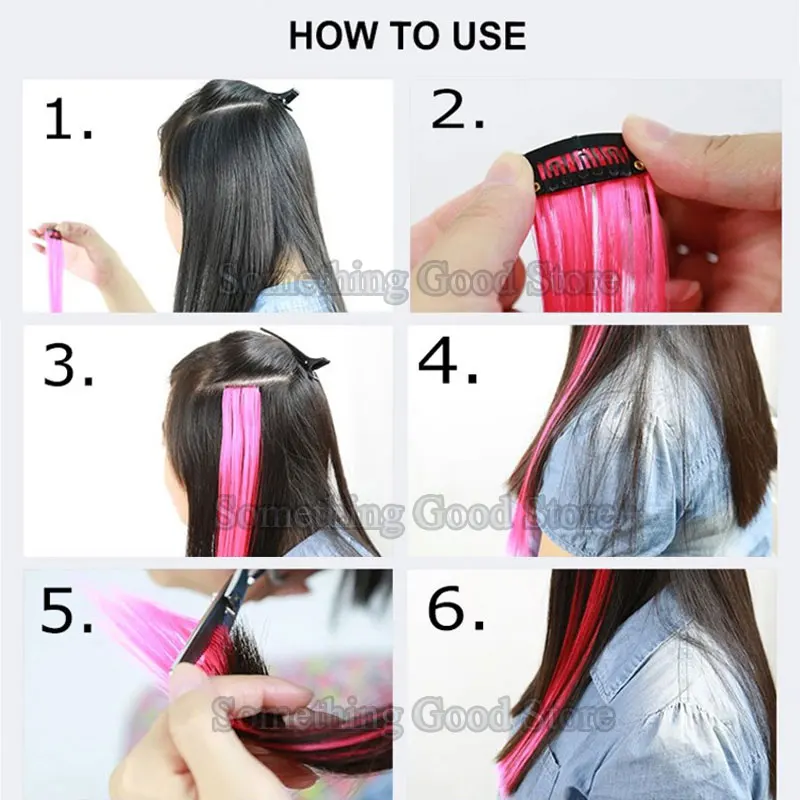 HOW TO USE

1.

2.

Something Good Store

3.

4.

Something Good Store

5.

6.

Something Good Store