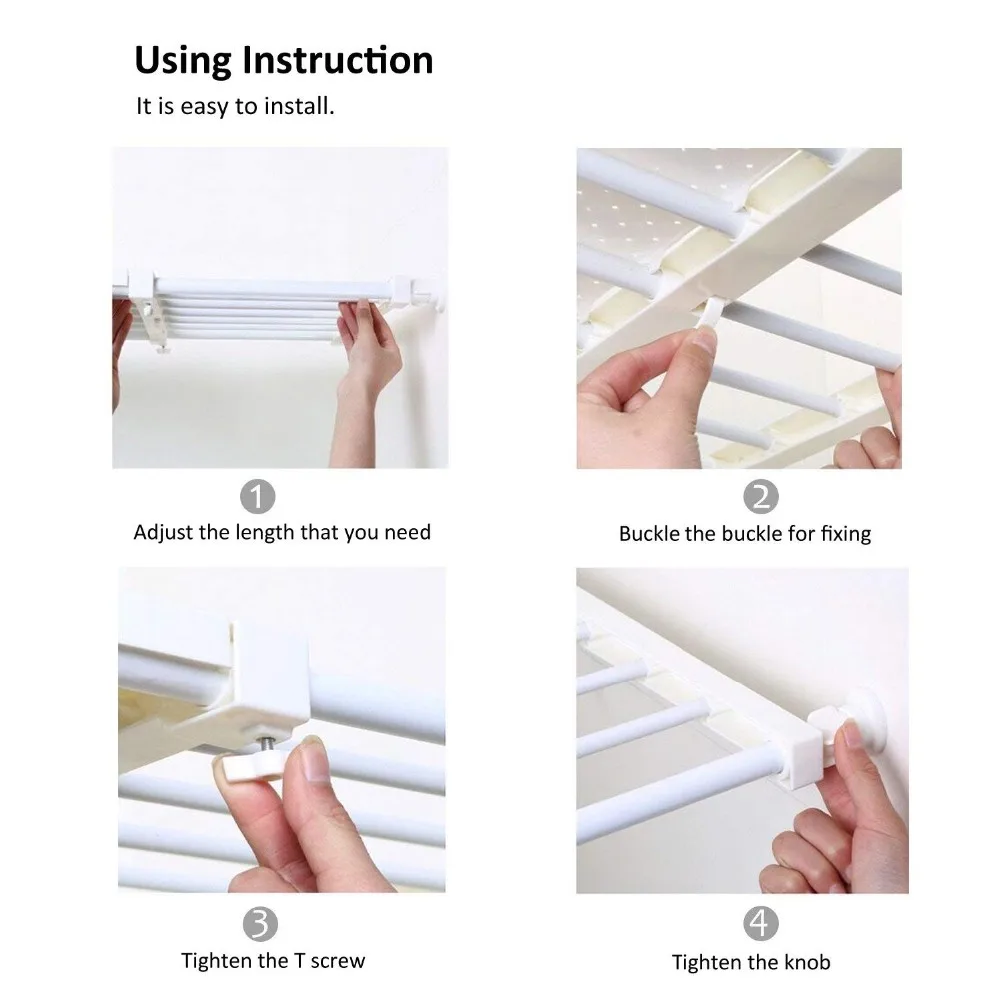 Using Instruction

It is easy to install.

1
Adjust the length that you need

2
Buckle the buckle for fixing

3
Tighten the T screw

4
Tighten the knob