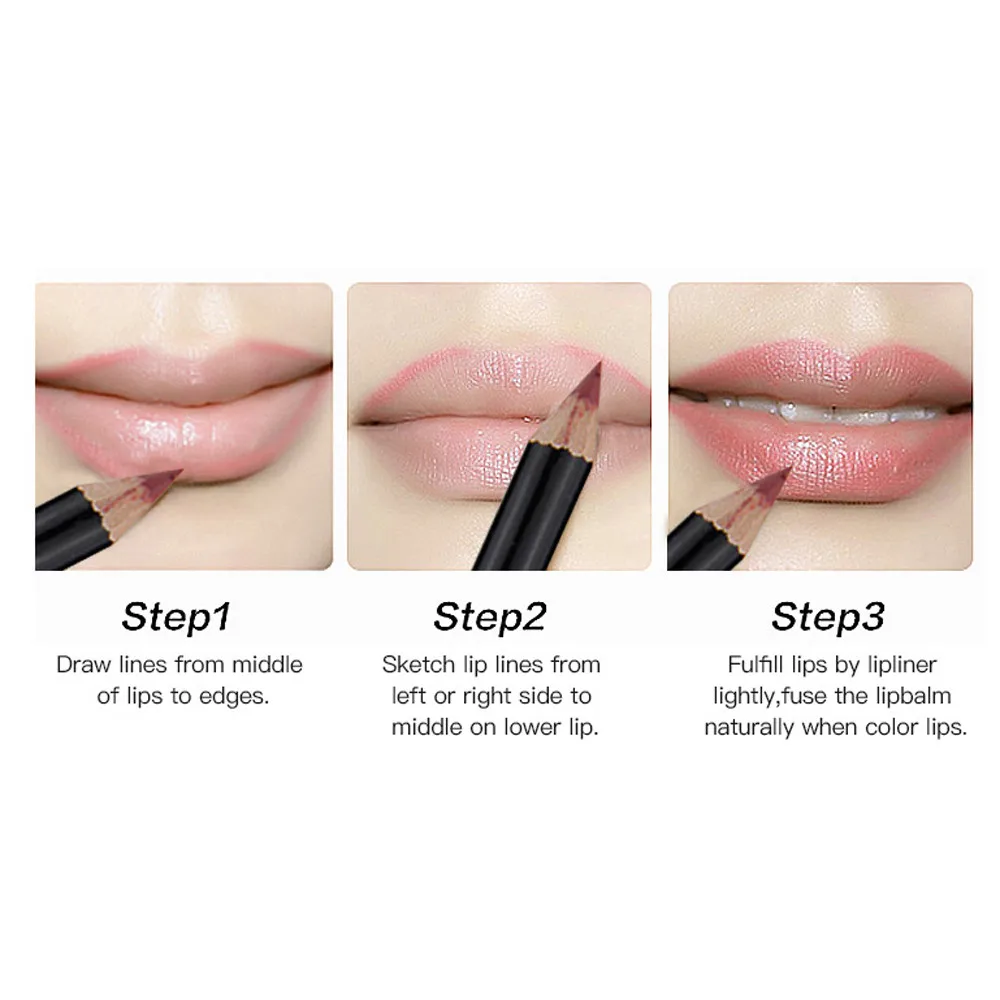 Step1
Draw lines from middle of lips to edges.

Step2
Sketch lip lines from left or right side to middle on lower lip.

Step3
Fulfill lips by lipliner lightly,fuse the lipbalm naturally when color lips.