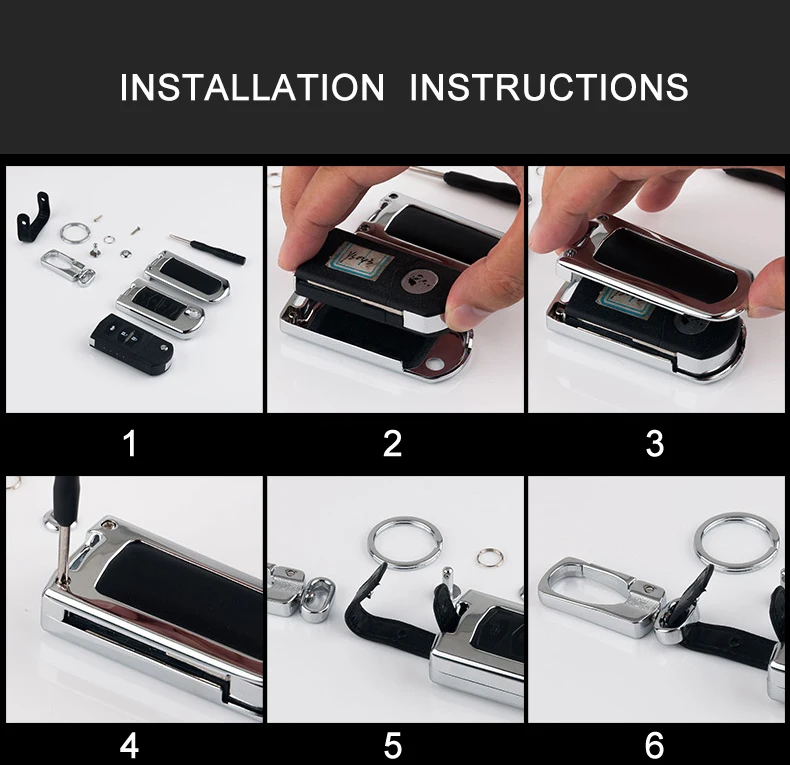 INSTALLATION INSTRUCTIONS

1

2

3

4

5

6