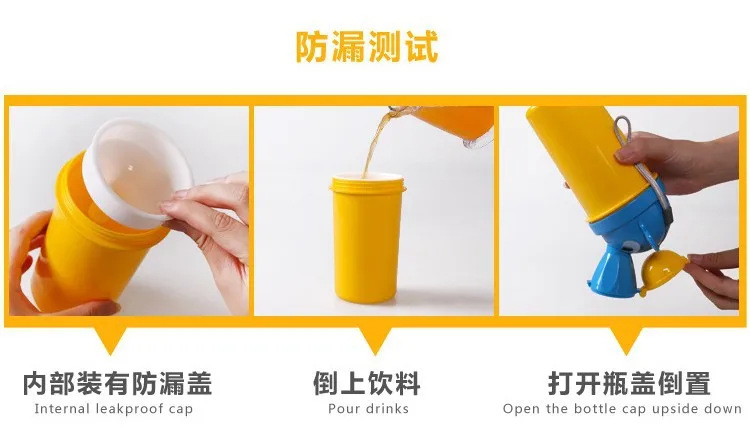 防漏测试

内部装有防漏盖
Internal leakproof cap

倒上饮料
Pour drinks

打开瓶盖倒置
Open the bottle cap upside down