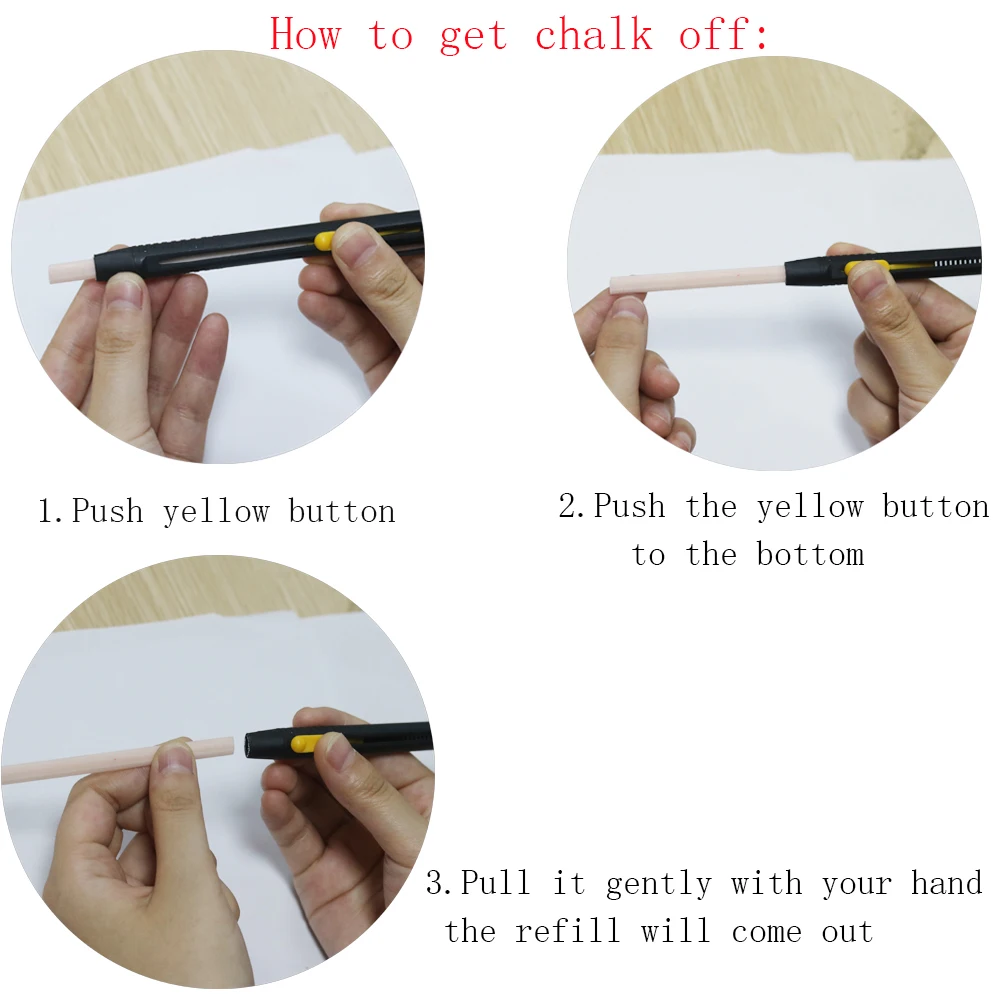 How to get chalk off:

1.Push yellow button

2.Push the yellow button to the bottom

3.Pull it gently with your hand the refill will come out