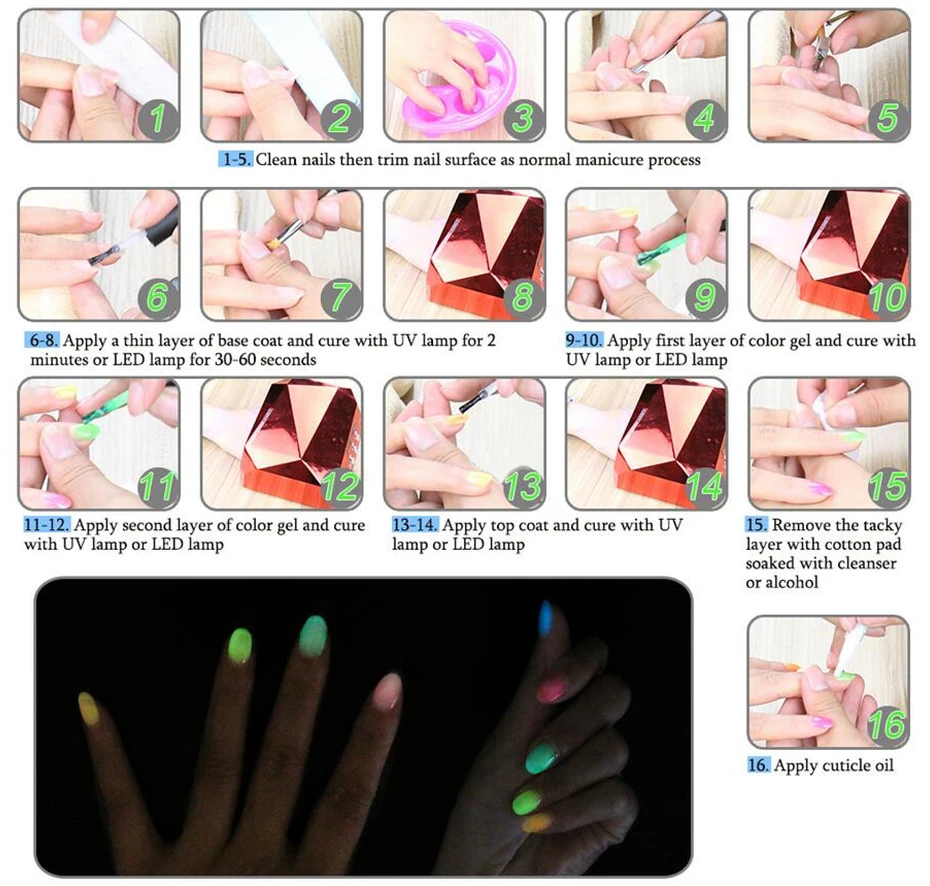 1 2 3 4 5

1-5. Clean nails then trim nail surface as normal manicure process

6 7 8 9 10

6-8. Apply a thin layer of base coat and cure with UV lamp for 2 minutes or LED lamp for 30-60 seconds

9-10. Apply first layer of color gel and cure with UV lamp or LED lamp

11 12 13 14 15

11-12. Apply second layer of color gel and cure with UV lamp or LED lamp

13-14. Apply top coat and cure with UV lamp or LED lamp

15. Remove the tacky layer with cotton pad soaked with cleanser or alcohol

16

16. Apply cuticle oil