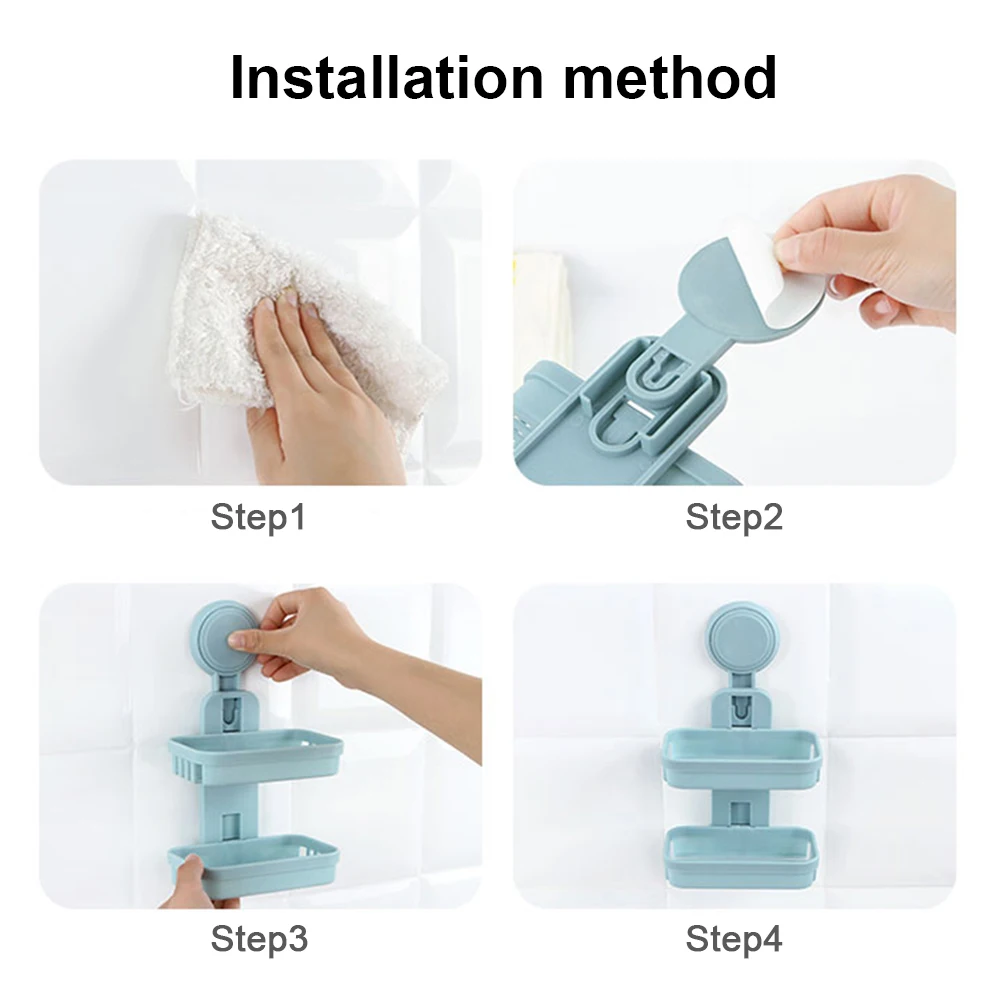 Installation method

Step1

Step2

Step3

Step4