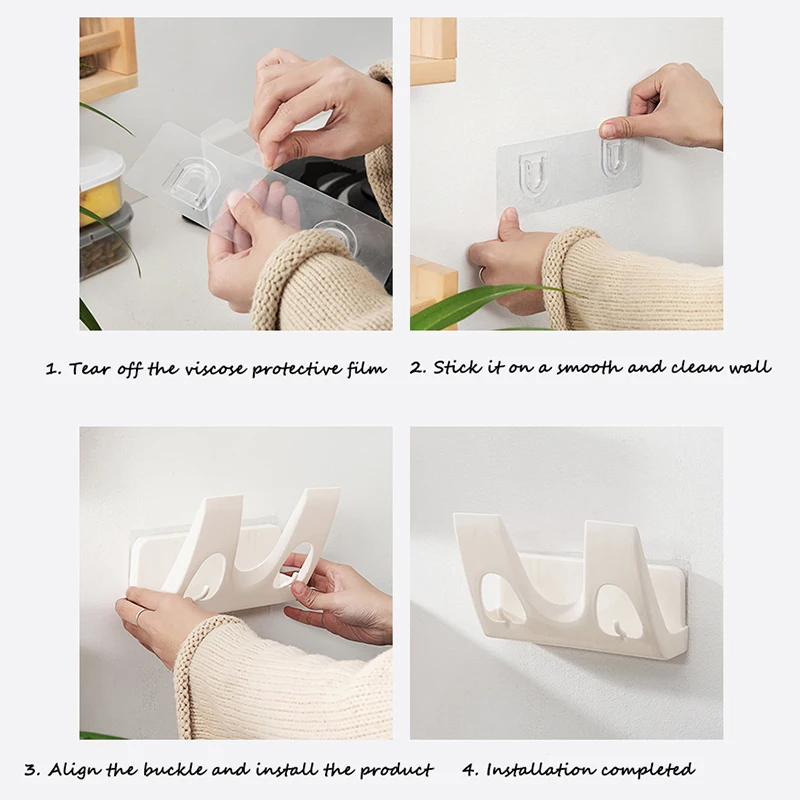 1. Tear off the viscose protective film

2. Stick it on a smooth and clean wall

3. Align the buckle and install the product

4. Installation completed