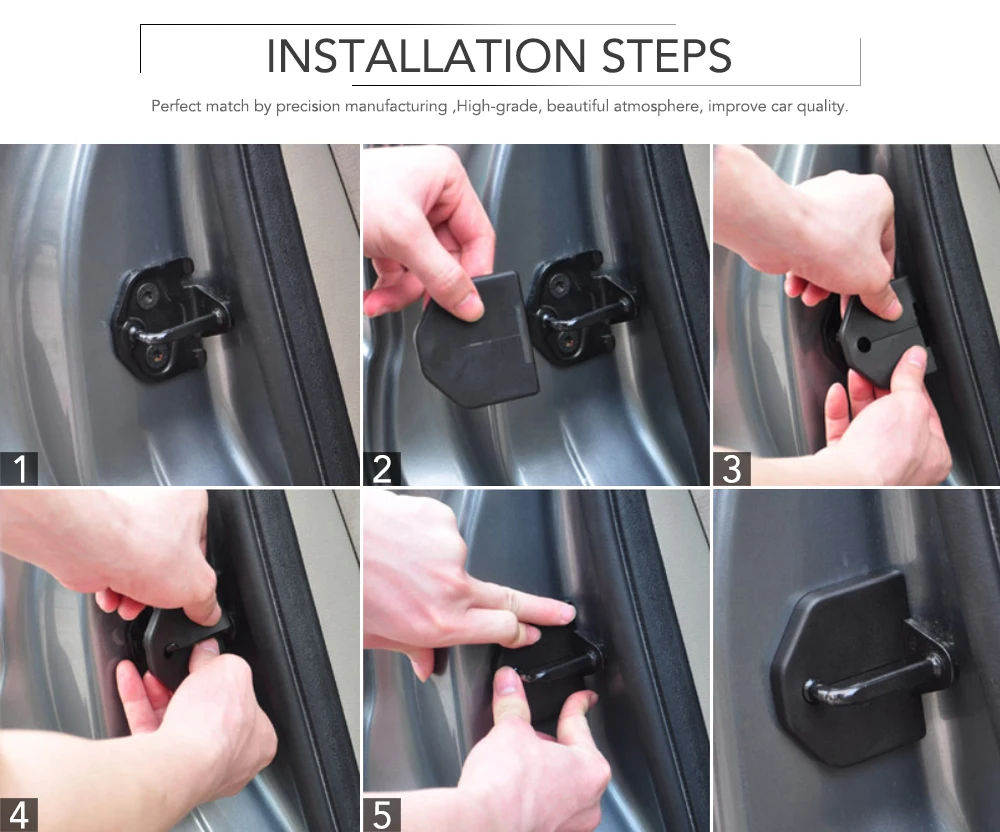 INSTALLATION STEPS

Perfect match by precision manufacturing ,High-grade, beautiful atmosphere, improve car quality.

1

2

3

4

5