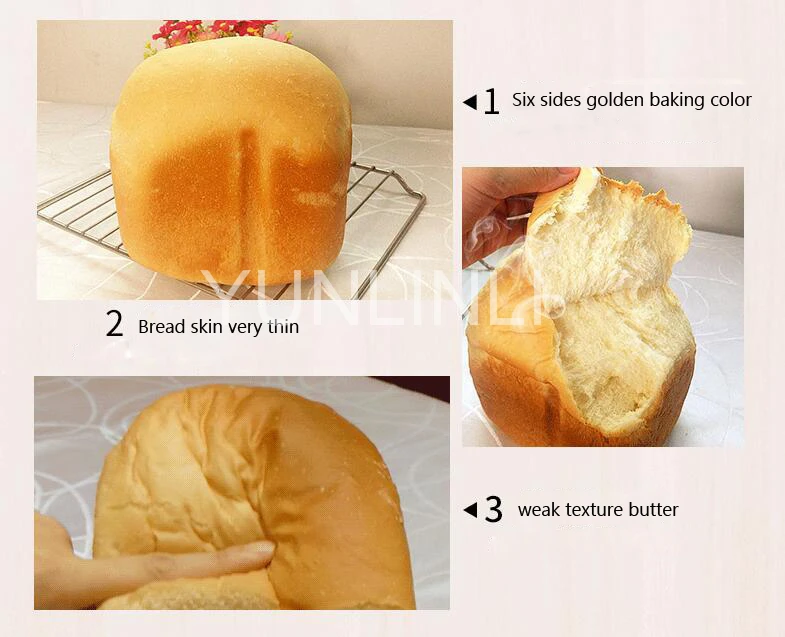 ◀1 Six sides golden baking color

YUNLINLI

2 Bread skin very thin

◀3 weak texture butter