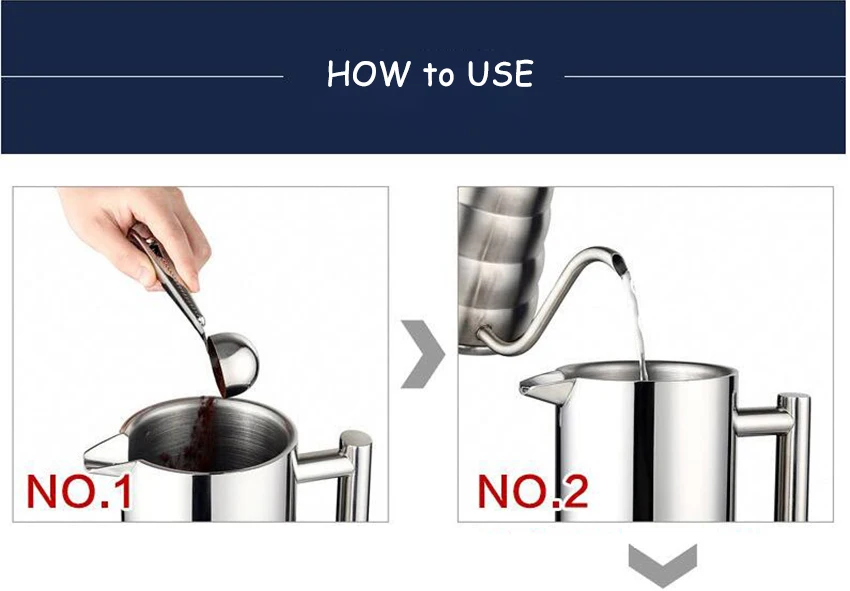 HOW to USE

NO.1

NO.2