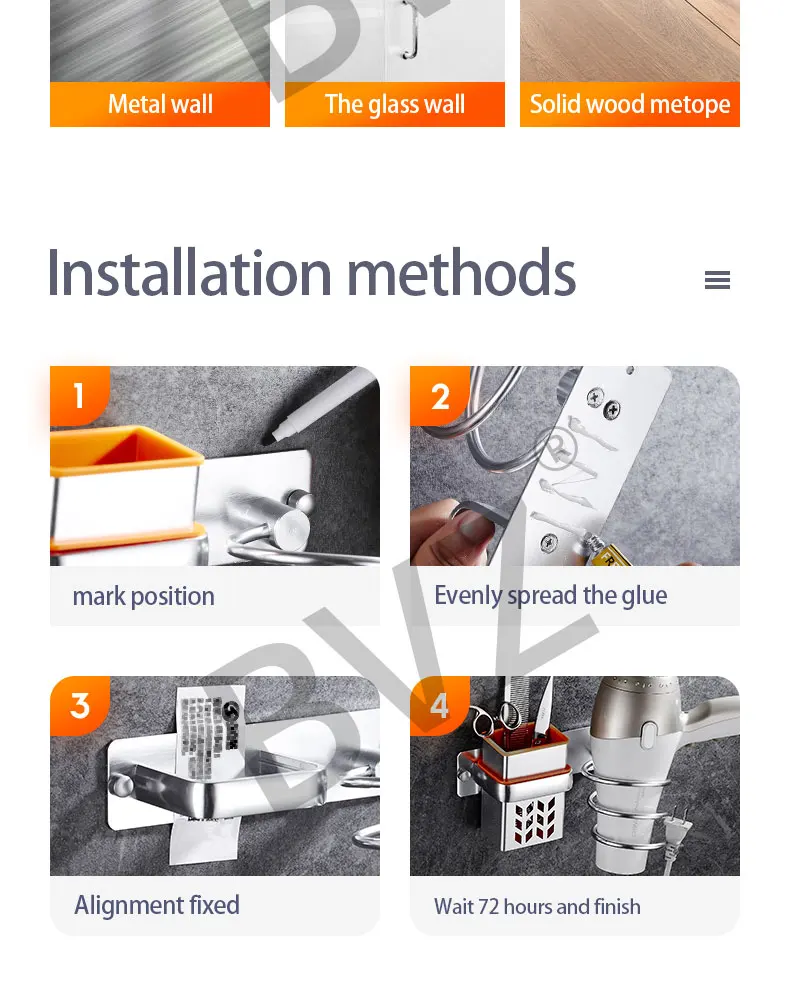 Metal wall
The glass wall
Solid wood metope

Installation methods

1
mark position

2
Evenly spread the glue

3
Alignment fixed

4
Wait 72 hours and finish

BVZ