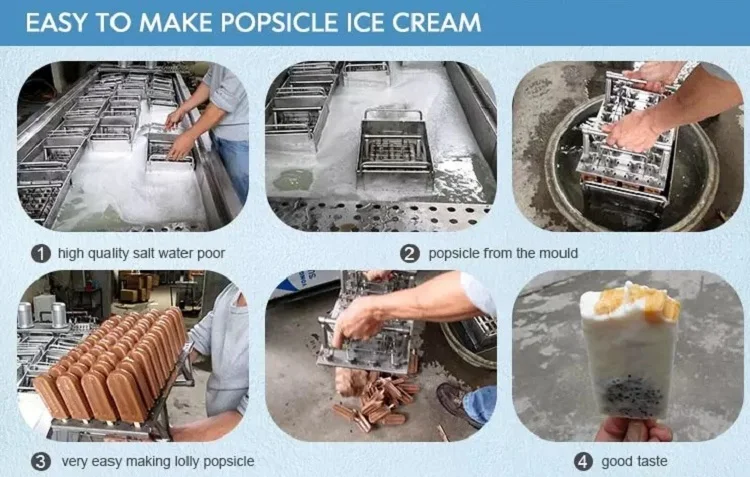 EASY TO MAKE POPSICLE ICE CREAM

1 high quality salt water poor

2 popsicle from the mould

3 very easy making lolly popsicle

4 good taste