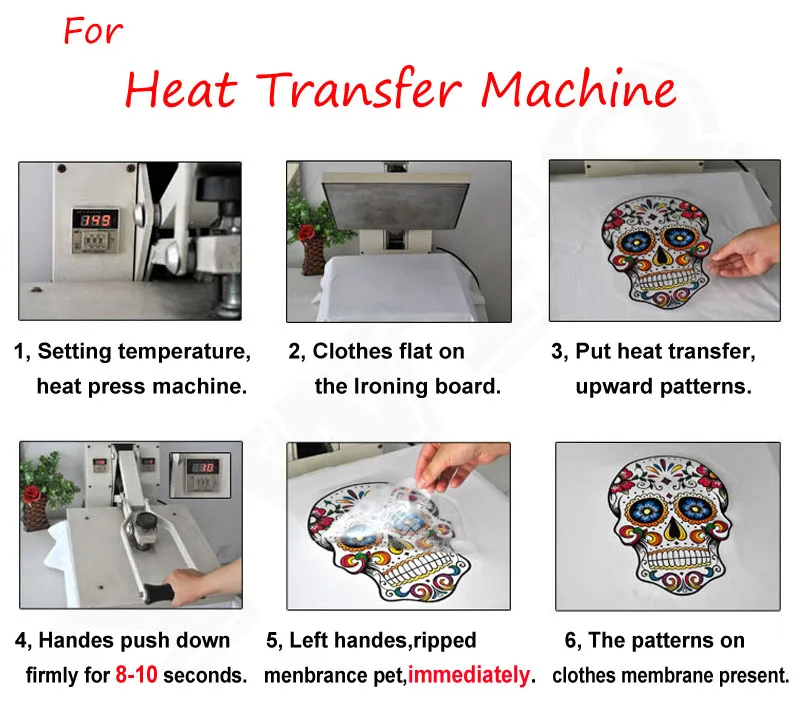 For
Heat Transfer Machine

149

1, Setting temperature, heat press machine.

2, Clothes flat on the Ironing board.

3, Put heat transfer, upward patterns.

10

4, Handes push down firmly for 8-10 seconds.

5, Left handes,ripped menbrance pet,immediately.

6, The patterns on clothes membrane present.